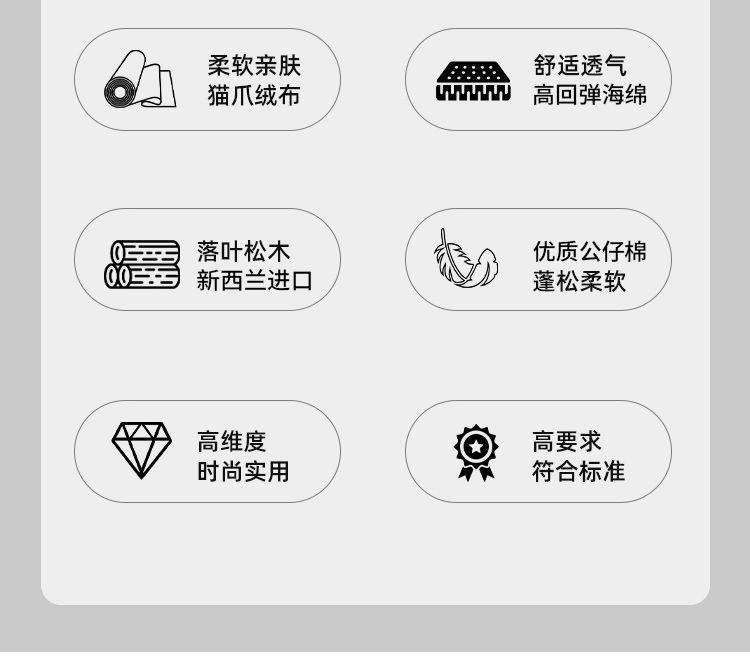 柔软亲肤
猫爪绒布

舒适透气
高回弹海绵

落叶松木
新西兰进口

优质公仔棉
蓬松柔软

高维度
时尚实用

高要求
符合标准