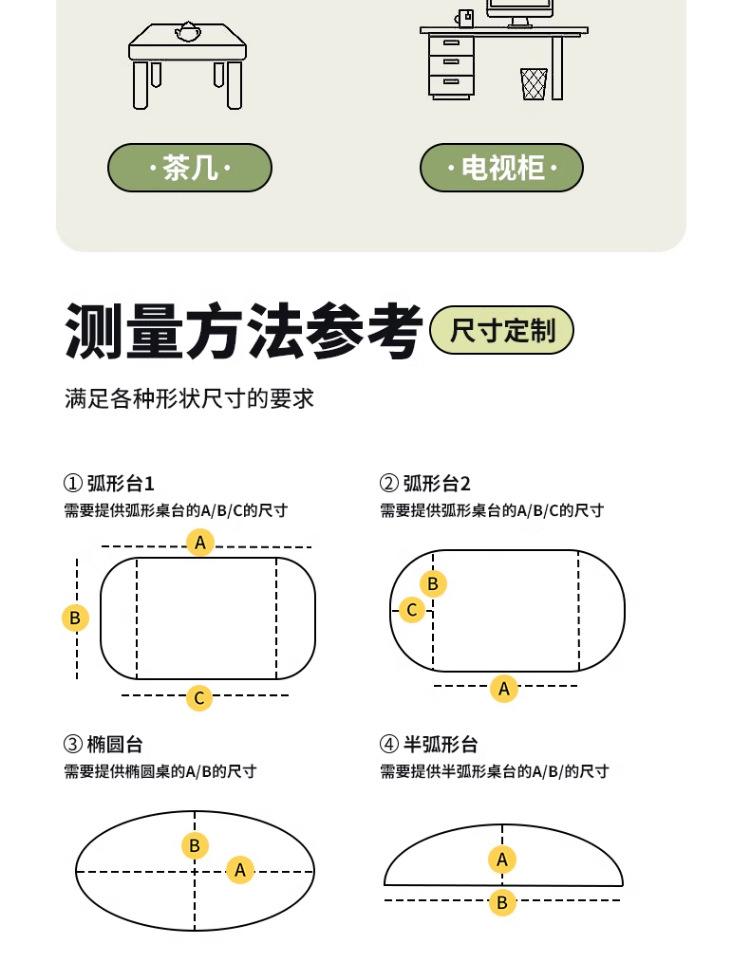 ·茶几·

·电视柜·

测量方法参考 尺寸定制

满足各种形状尺寸的要求

① 弧形台1
需要提供弧形桌台的A/B/C的尺寸

A
B
C

② 弧形台2
需要提供弧形桌台的A/B/C的尺寸

B
C
A

③ 椭圆台
需要提供椭圆桌的A/B的尺寸

B
A

④ 半弧形台
需要提供半弧形桌台的A/B/的尺寸

A
B