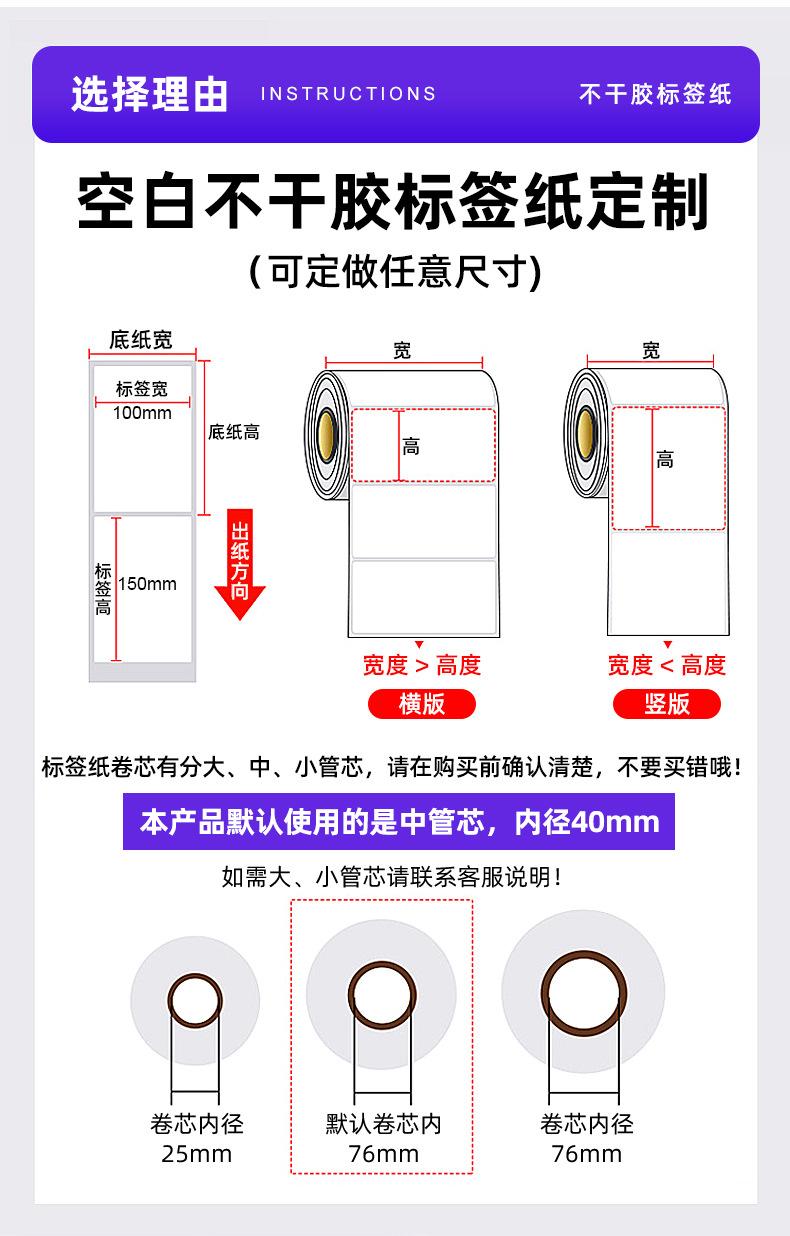 选择理由 INSTRUCTIONS 不干胶标签纸

空白不干胶标签纸定制

(可定做任意尺寸)

底纸宽
标签宽
100mm
底纸高
标签高
150mm
出纸方向

宽
高
宽度 > 高度
横版

宽
高
宽度 < 高度
竖版

标签纸卷芯有分大、中、小管芯，请在购买前确认清楚，不要买错哦！

本产品默认使用的是中管芯，内径40mm

如需大、小管芯请联系客服说明！

卷芯内径
25mm

默认卷芯内
76mm

卷芯内径
76mm