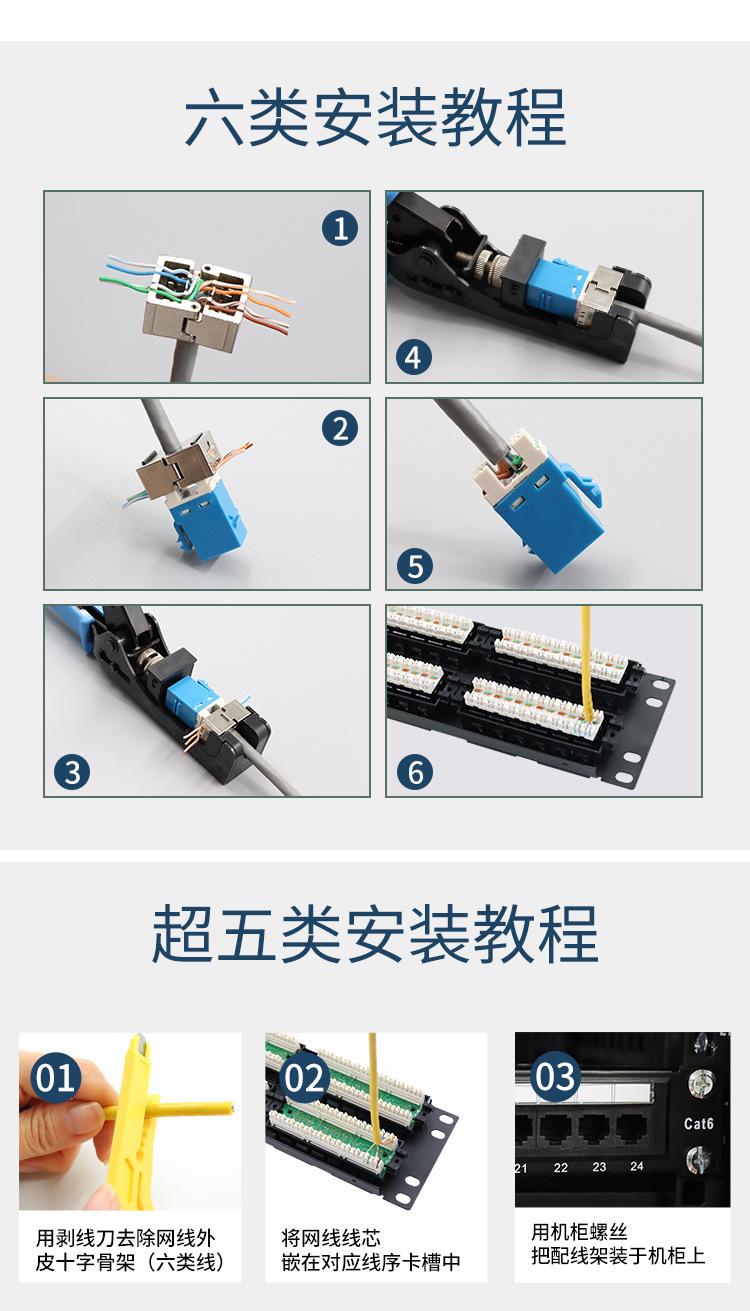 六类安装教程

1

4

2

5

3

6

超五类安装教程

01

用剥线刀去除网线外皮十字骨架（六类线）

02

将网线线芯嵌在对应线序卡槽中

03

Cat6

21 22 23 24

用机柜螺丝把配线架装于机柜上