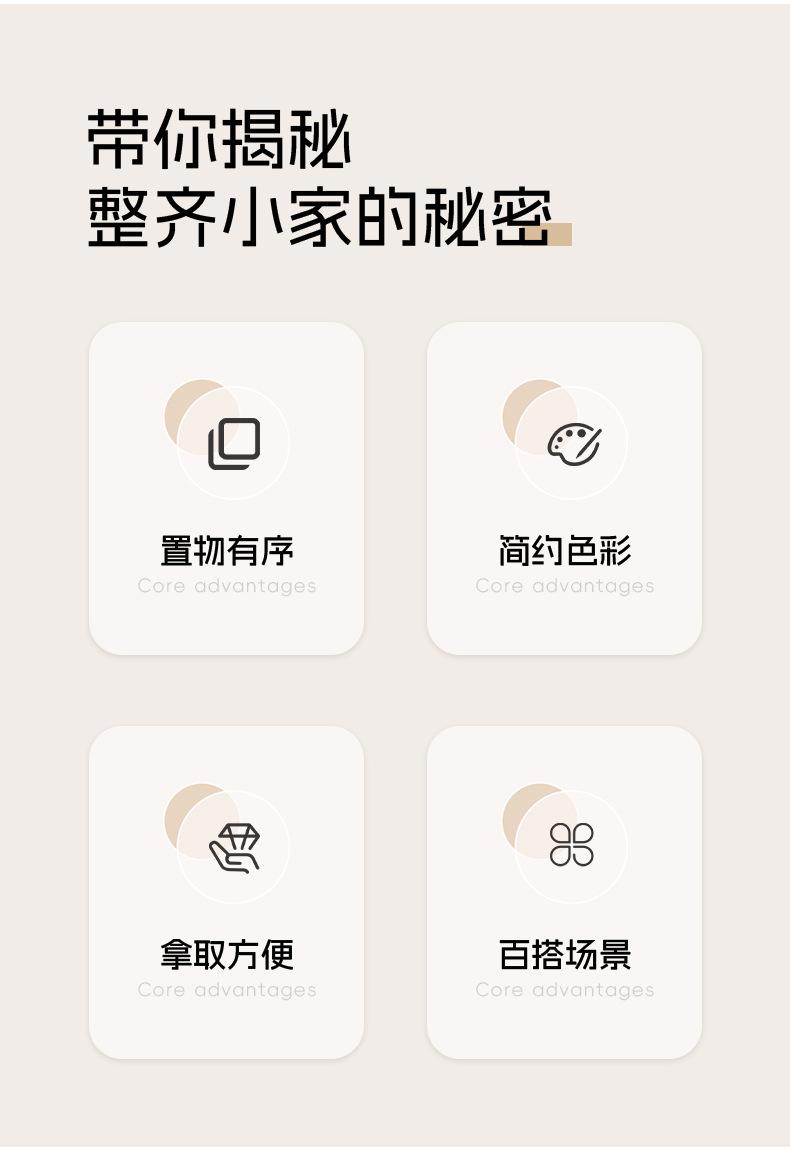 带你揭秘
整齐小家的秘密

置物有序
Core advantages

简约色彩
Core advantages

拿取方便
Core advantages

百搭场景
Core advantages