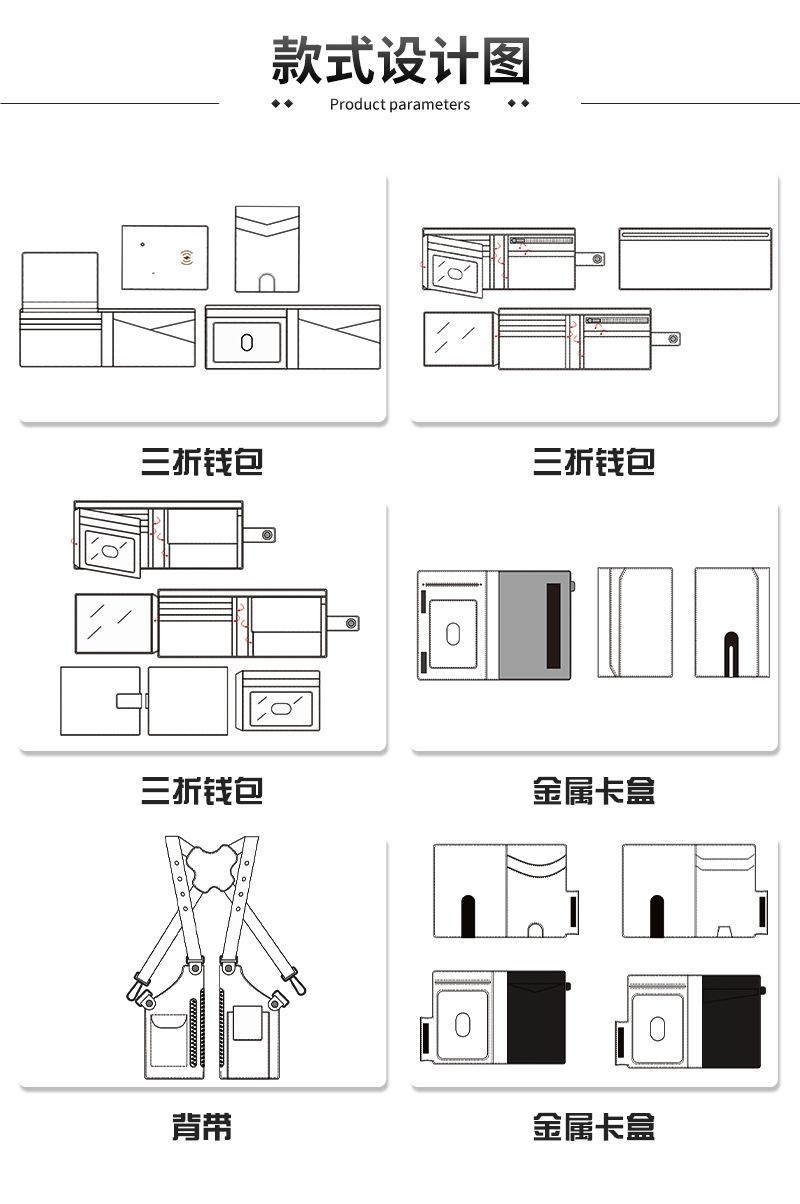 款式设计图

Product parameters

三折钱包

三折钱包

三折钱包

金属卡盒

背带

金属卡盒