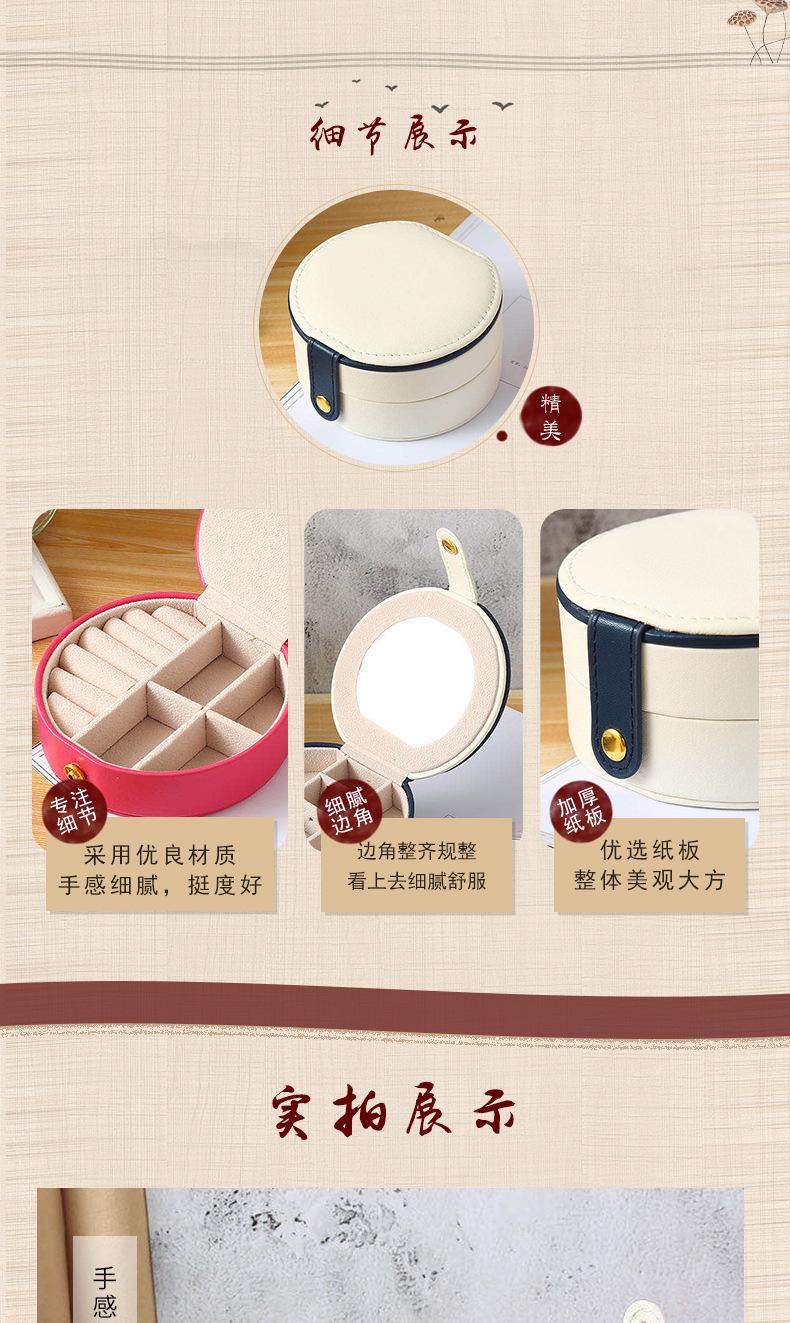 细节展示

精美

专注细节
采用优良材质
手感细腻，挺度好

细腻边角
边角整齐规整
看上去细腻舒服

加厚纸板
优选纸板
整体美观大方

实拍展示

手感