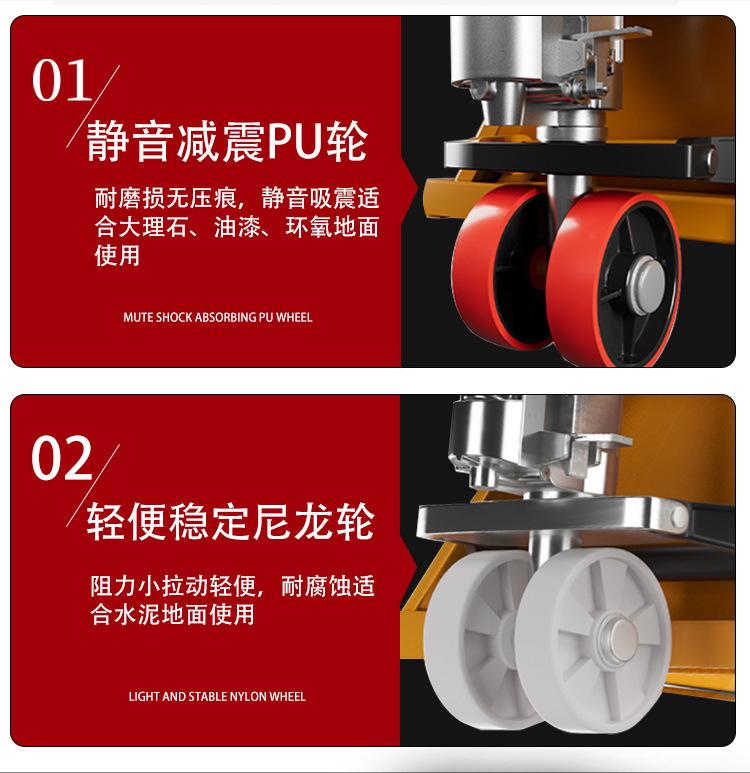 01

静音减震PU轮

耐磨损无压痕，静音吸震适合大理石、油漆、环氧地面使用

MUTE SHOCK ABSORBING PU WHEEL

02

轻便稳定尼龙轮

阻力小拉动轻便，耐腐蚀适合水泥地面使用

LIGHT AND STABLE NYLON WHEEL