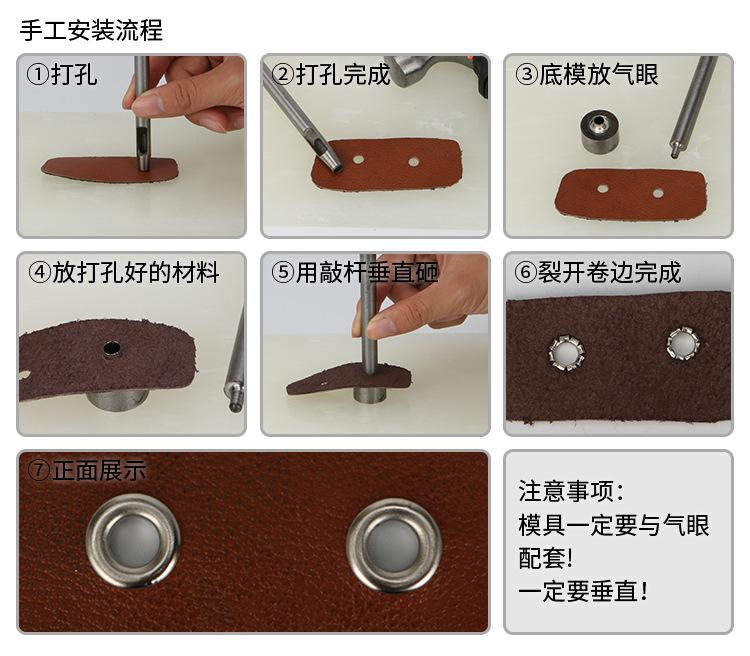 手工安装流程

①打孔

②打孔完成

③底模放气眼

④放打孔好的材料

⑤用敲杆垂直砸

⑥裂开卷边完成

⑦正面展示

注意事项:
模具一定要与气眼配套!
一定要垂直!