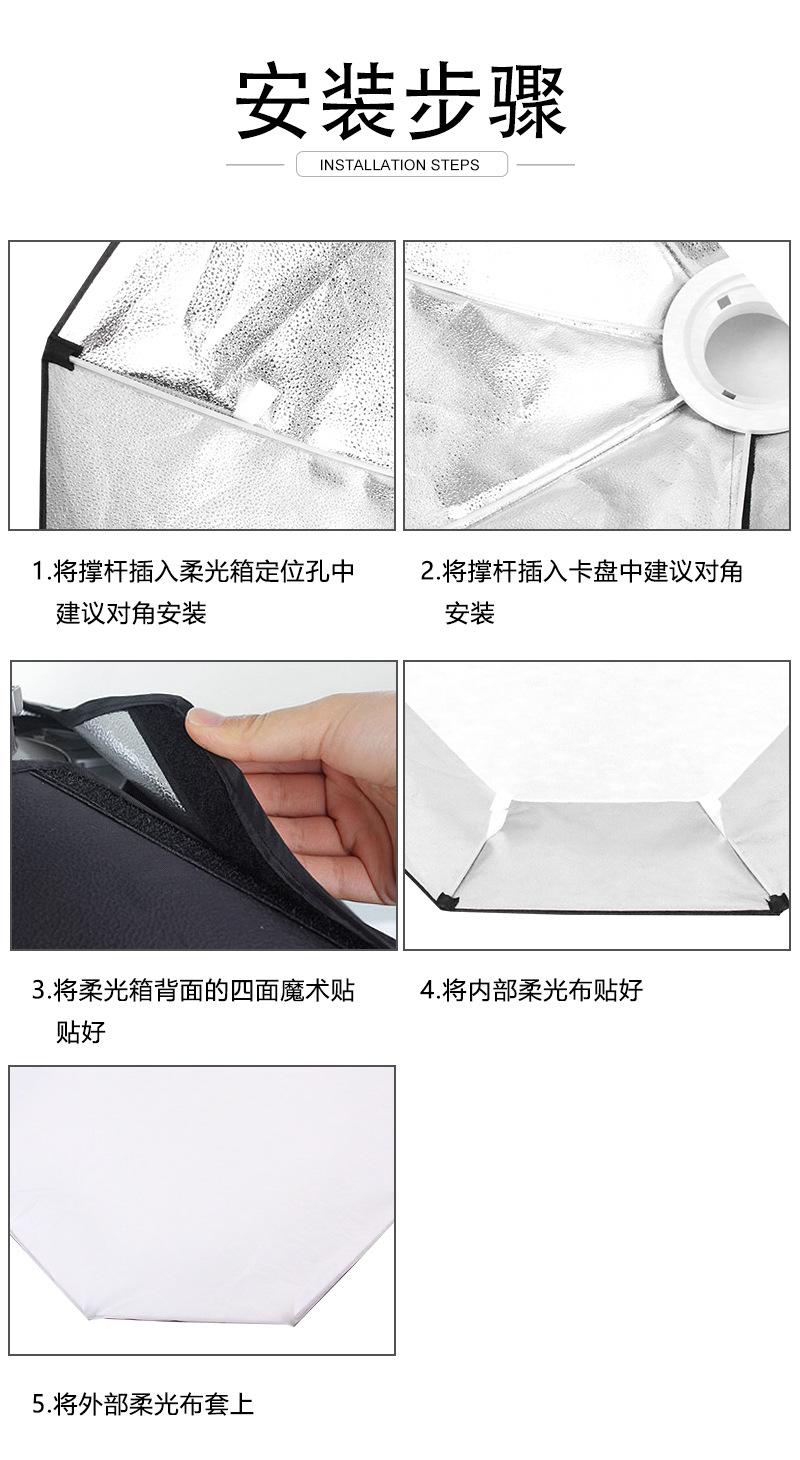 安装步骤

INSTALLATION STEPS

1.将撑杆插入柔光箱定位孔中建议对角安装

2.将撑杆插入卡盘中建议对角安装

3.将柔光箱背面的四面魔术贴贴好

4.将内部柔光布贴好

5.将外部柔光布套上