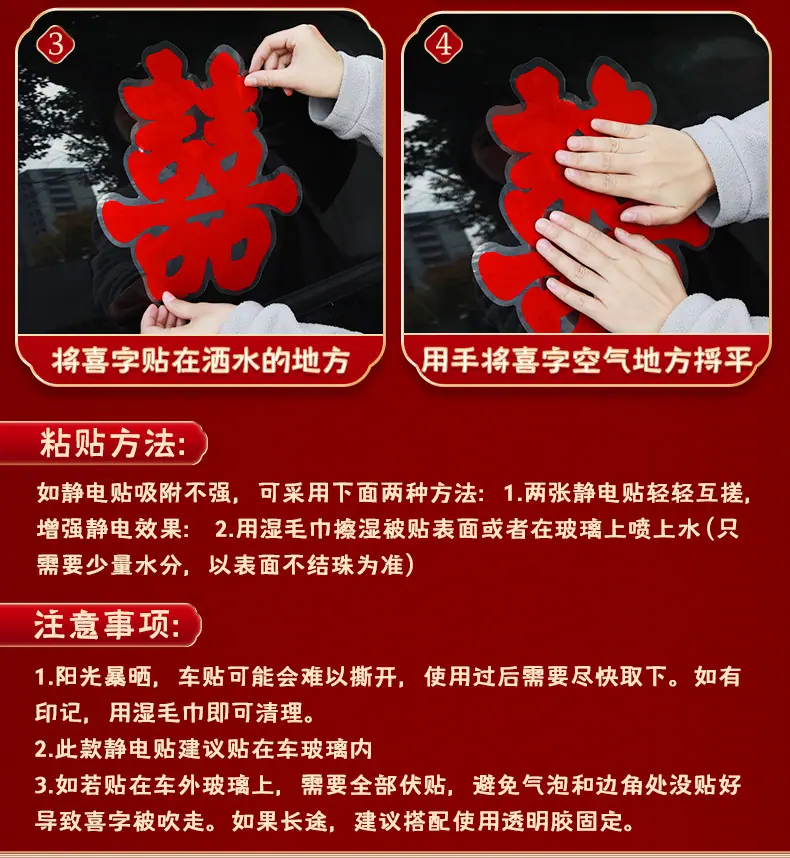 3

囍

将喜字贴在洒水的地方

4

用手将喜字空气地方捋平

粘贴方法:

如静电贴吸附不强，可采用下面两种方法：1.两张静电贴轻轻互搓，增强静电效果：2.用湿毛巾擦湿被贴表面或者在玻璃上喷上水(只需要少量水分，以表面不结珠为准)

注意事项:

1.阳光暴晒，车贴可能会难以撕开，使用过后需要尽快取下。如有印记，用湿毛巾即可清理。
2.此款静电贴建议贴在车玻璃内
3.如若贴在车外玻璃上，需要全部伏贴，避免气泡和边角处没贴好导致喜字被吹走。如果长途，建议搭配使用透明胶固定。