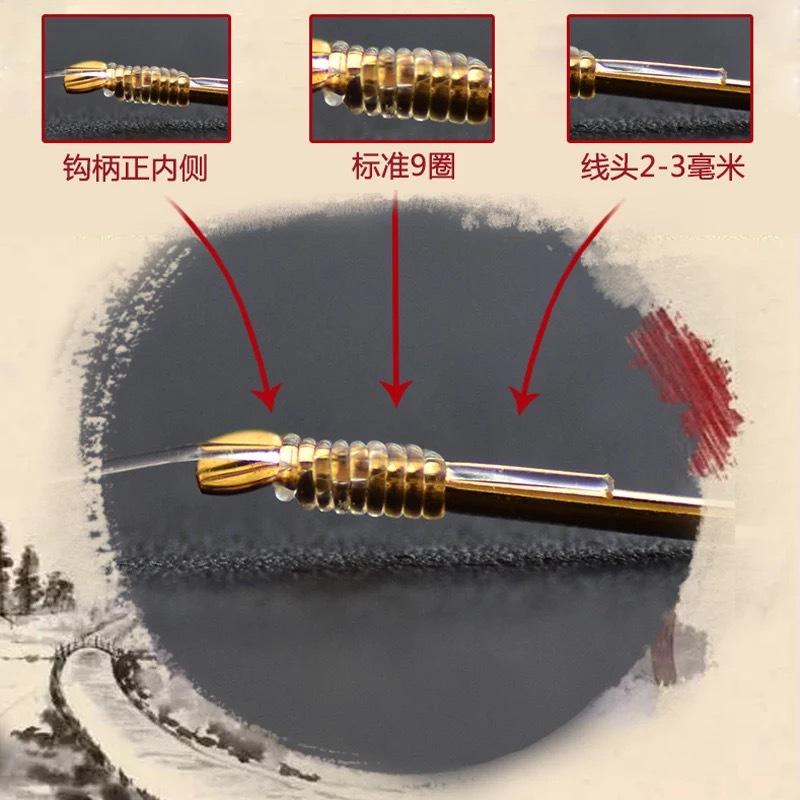 钩柄正内侧

标准9圈

线头2-3毫米