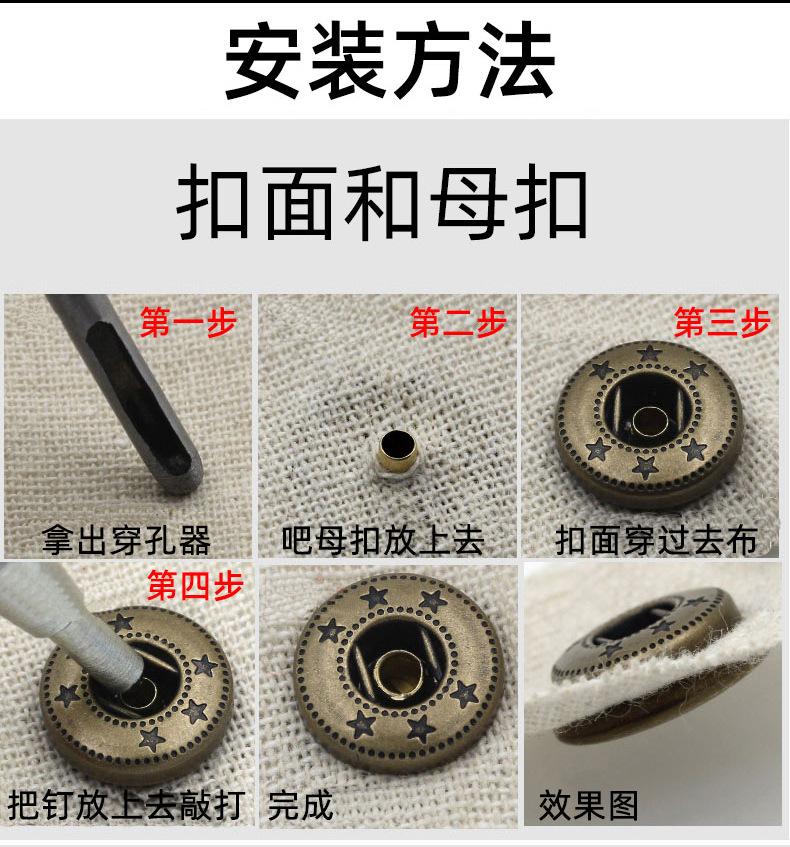 安装方法

扣面和母扣

第一步
拿出穿孔器

第二步
吧母扣放上去

第三步
扣面穿过去布

第四步
把钉放上去敲打

完成

效果图