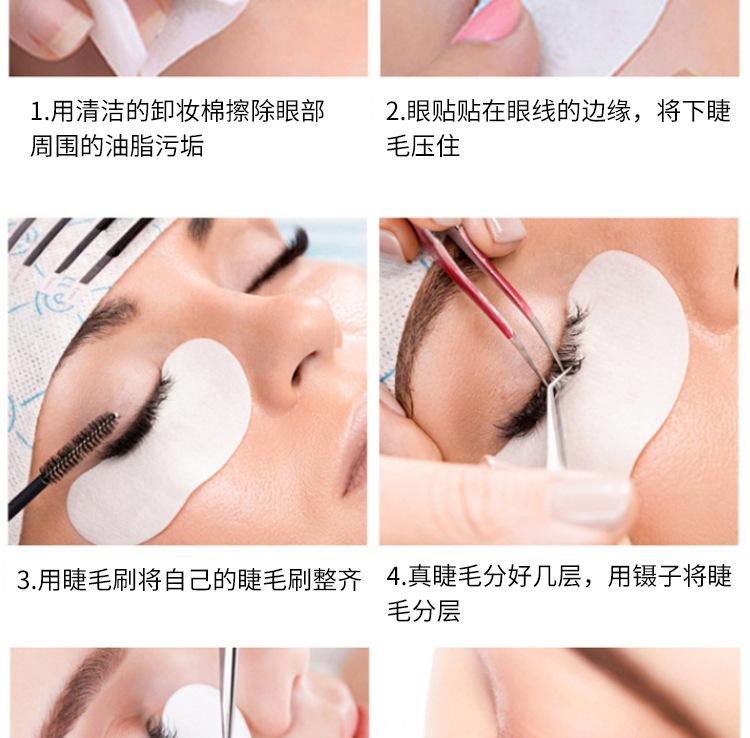 1.用清洁的卸妆棉擦除眼部周围的油脂污垢

2.眼贴贴在眼线的边缘，将下睫毛压住

3.用睫毛刷将自己的睫毛刷整齐

4.真睫毛分好几层，用镊子将睫毛分层