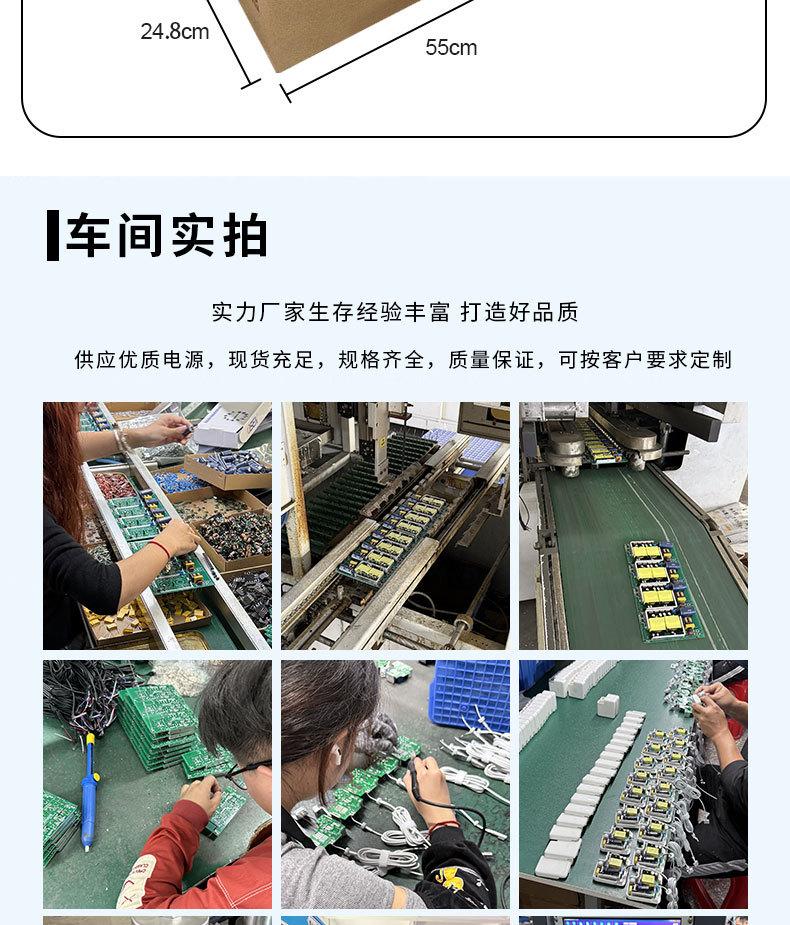 24.8cm

55cm

车间实拍

实力厂家生存经验丰富 打造好品质

供应优质电源，现货充足，规格齐全，质量保证，可按客户要求定制