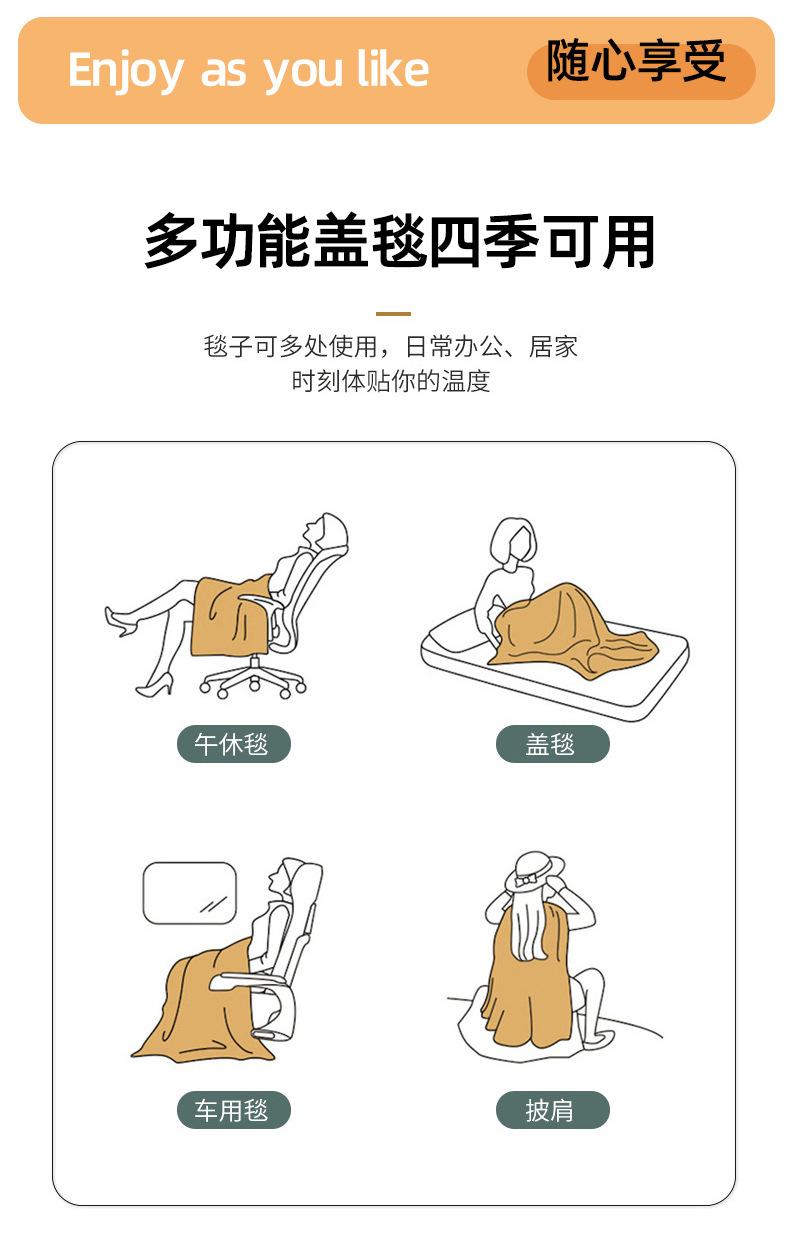 Enjoy as you like 随心享受

多功能盖毯四季可用

毯子可多处使用，日常办公、居家
时刻体贴你的温度

午休毯

盖毯

车用毯

披肩