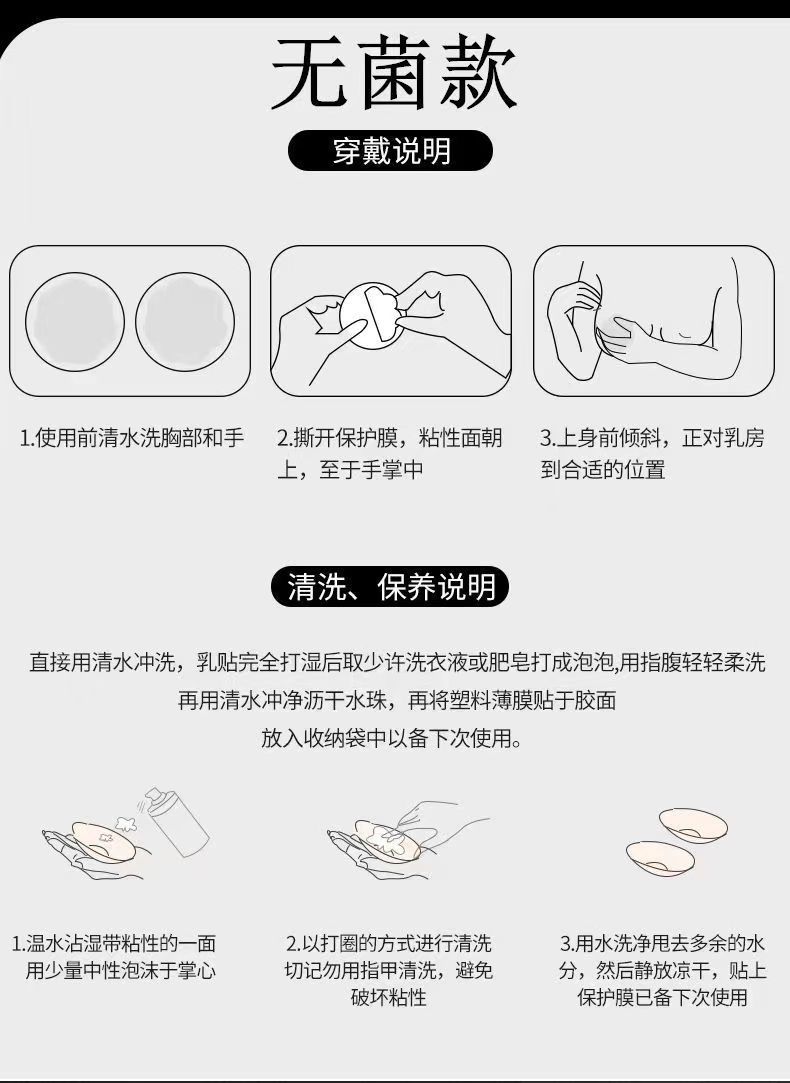 无菌款

穿戴说明

1.使用前清水洗胸部和手

2.撕开保护膜，粘性面朝上，至于手掌中

3.上身前倾斜，正对乳房到合适的位置

清洗、保养说明

直接用清水冲洗，乳贴完全打湿后取少许洗衣液或肥皂打成泡泡,用指腹轻轻柔洗
再用清水冲净沥干水珠，再将塑料薄膜贴于胶面
放入收纳袋中以备下次使用。

1.温水沾湿带粘性的一面用少量中性泡沫于掌心

2.以打圈的方式进行清洗切记勿用指甲清洗，避免破坏粘性

3.用水洗净甩去多余的水分，然后静放凉干，贴上保护膜已备下次使用