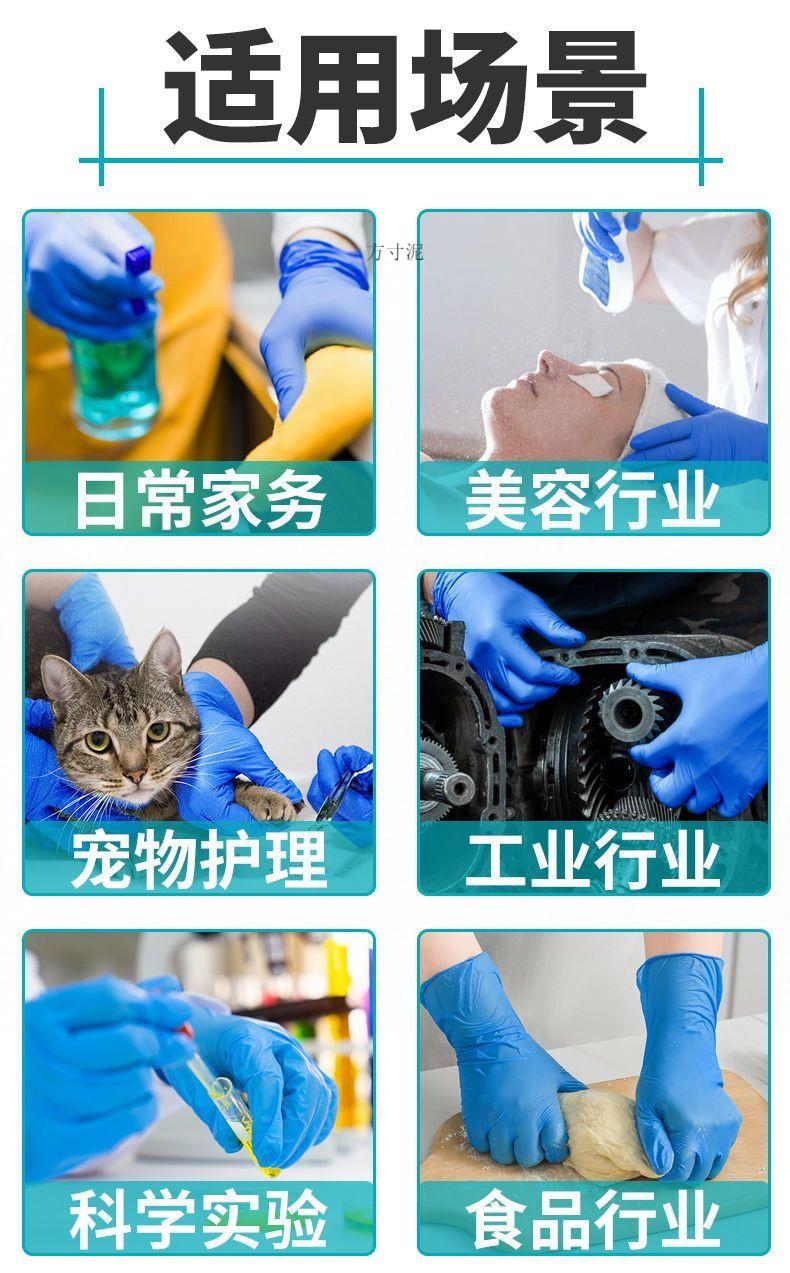 适用场景

方寸泥

日常家务

美容行业

宠物护理

工业行业

科学实验

食品行业