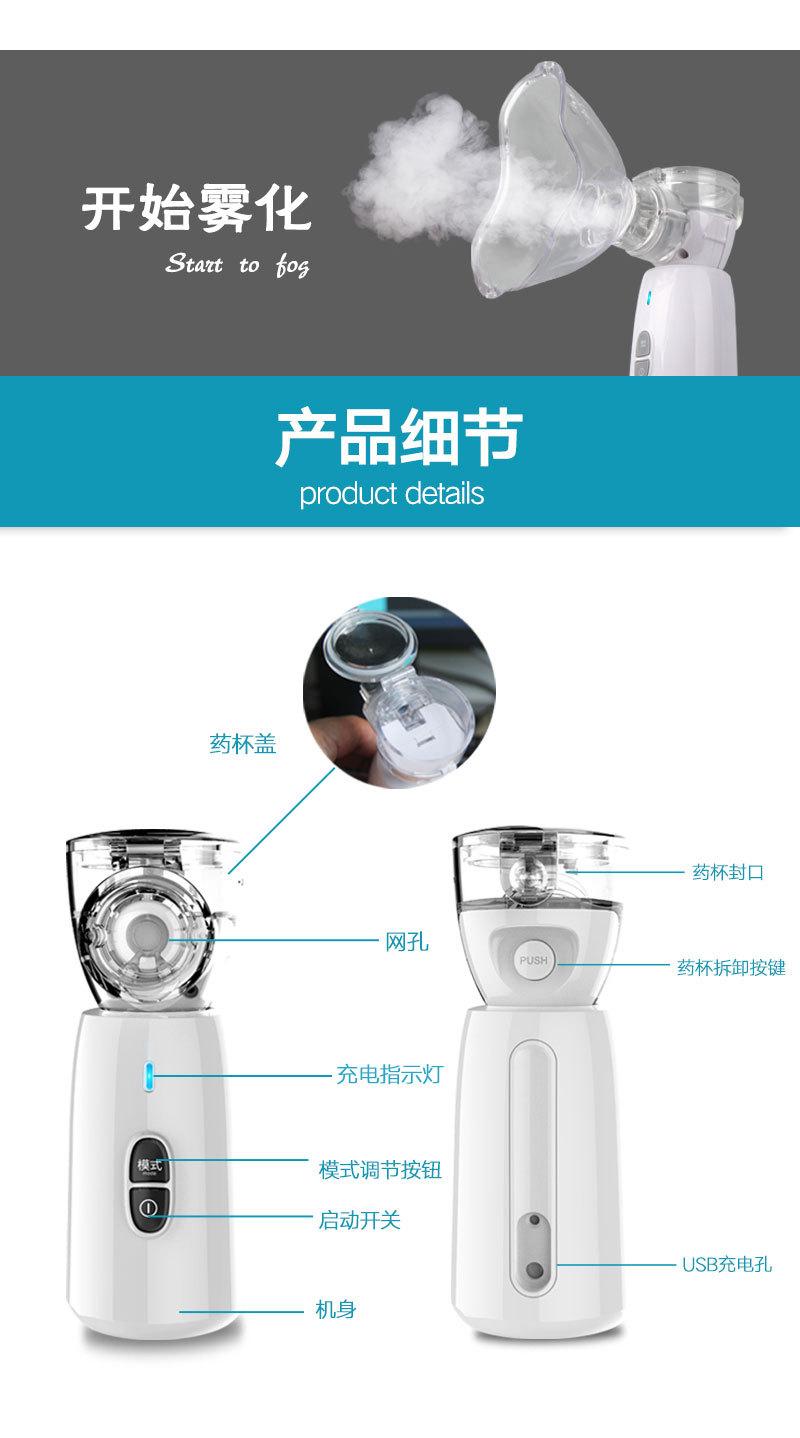 开始雾化
Start to fog

产品细节
product details

药杯盖

网孔

充电指示灯

模式

模式调节按钮

启动开关

机身

药杯封口

PUSH

药杯拆卸按键

USB充电孔