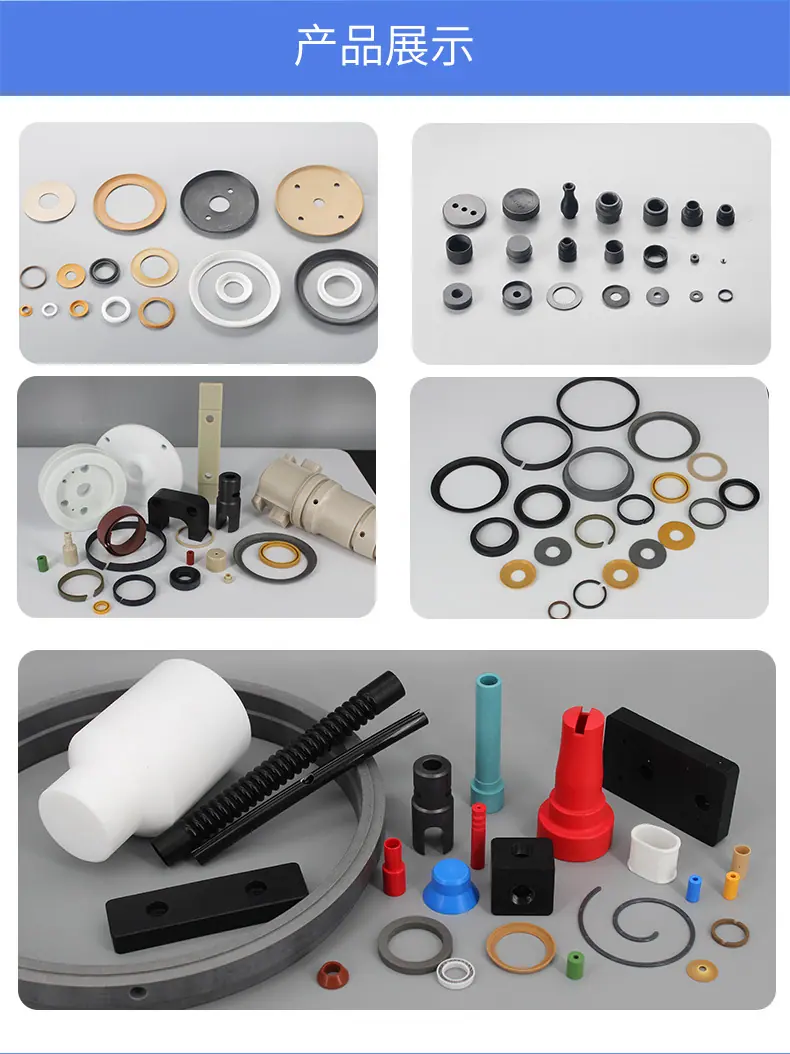 产品展示