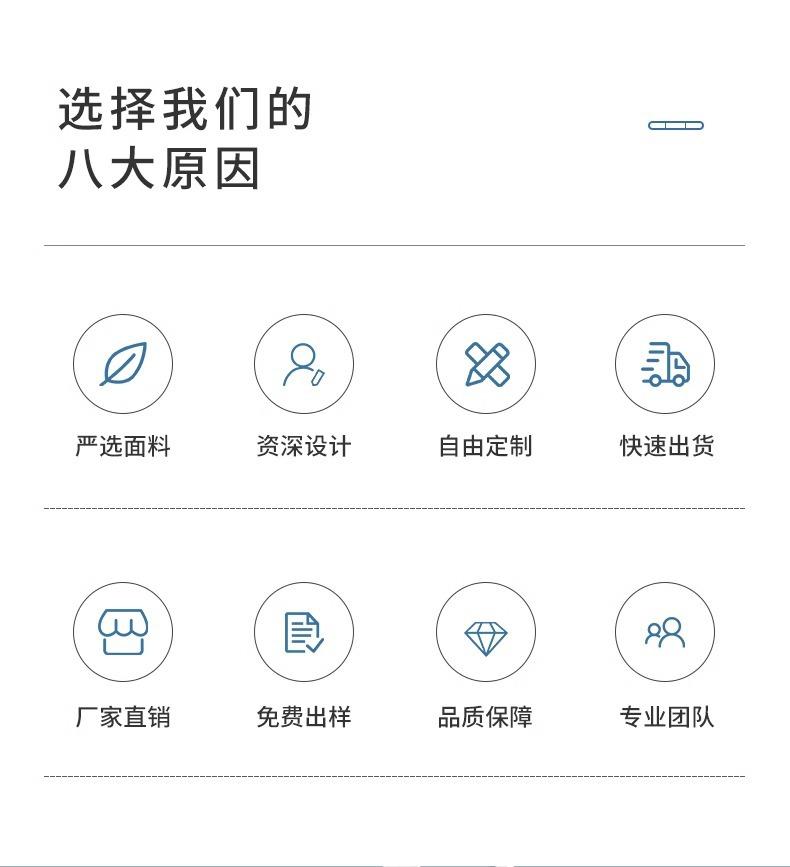 选择我们的
八大原因

严选面料 资深设计 自由定制 快速出货

厂家直销 免费出样 品质保障 专业团队