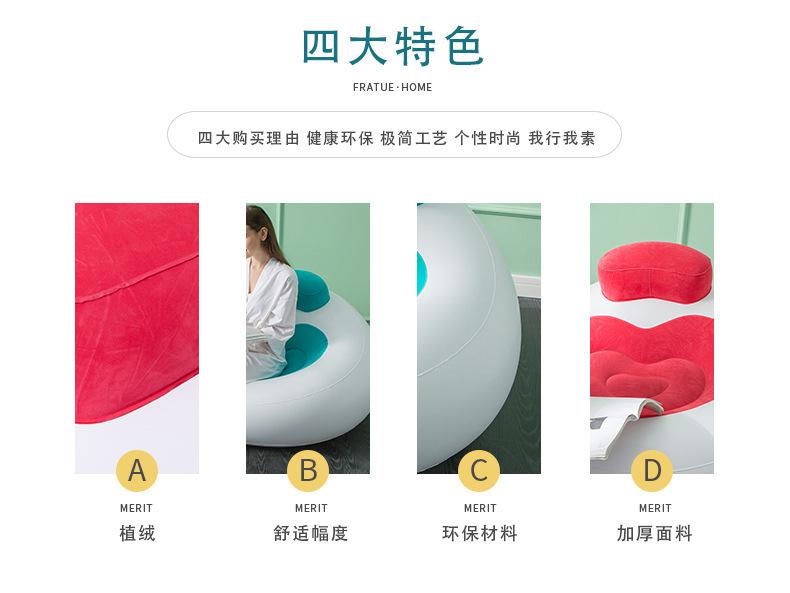 四大特色

FRATUE·HOME

四大购买理由 健康环保 极简工艺 个性时尚 我行我素

A
MERIT
植绒

B
MERIT
舒适幅度

C
MERIT
环保材料

D
MERIT
加厚面料