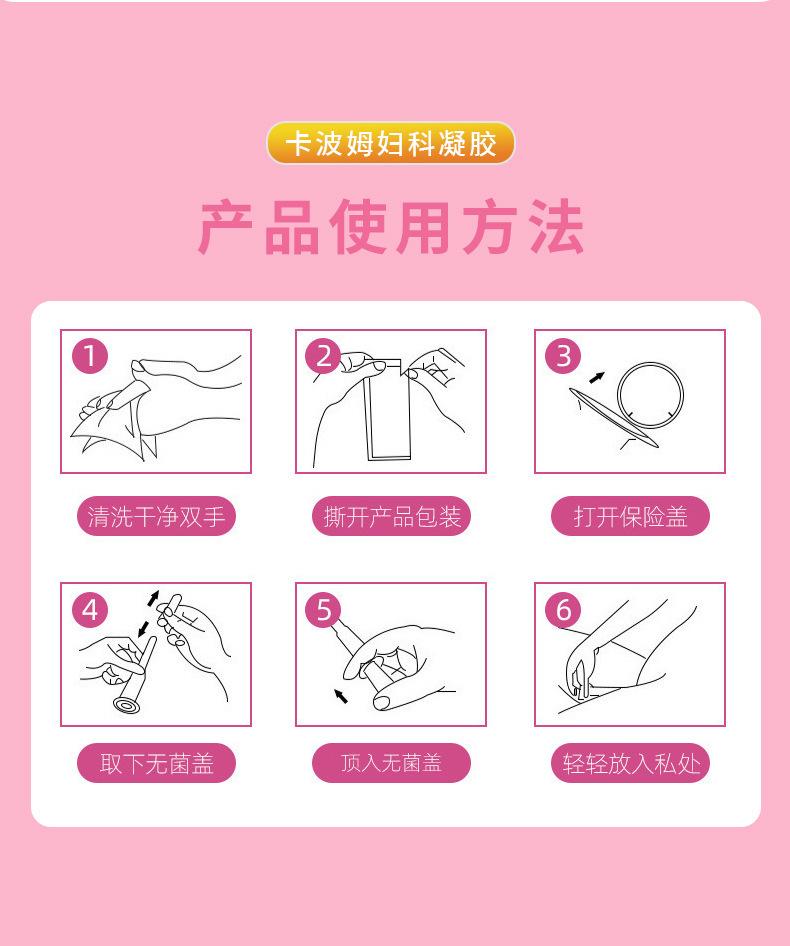 卡波姆妇科凝胶

产品使用方法

1
清洗干净双手

2
撕开产品包装

3
打开保险盖

4
取下无菌盖

5
顶入无菌盖

6
轻轻放入私处