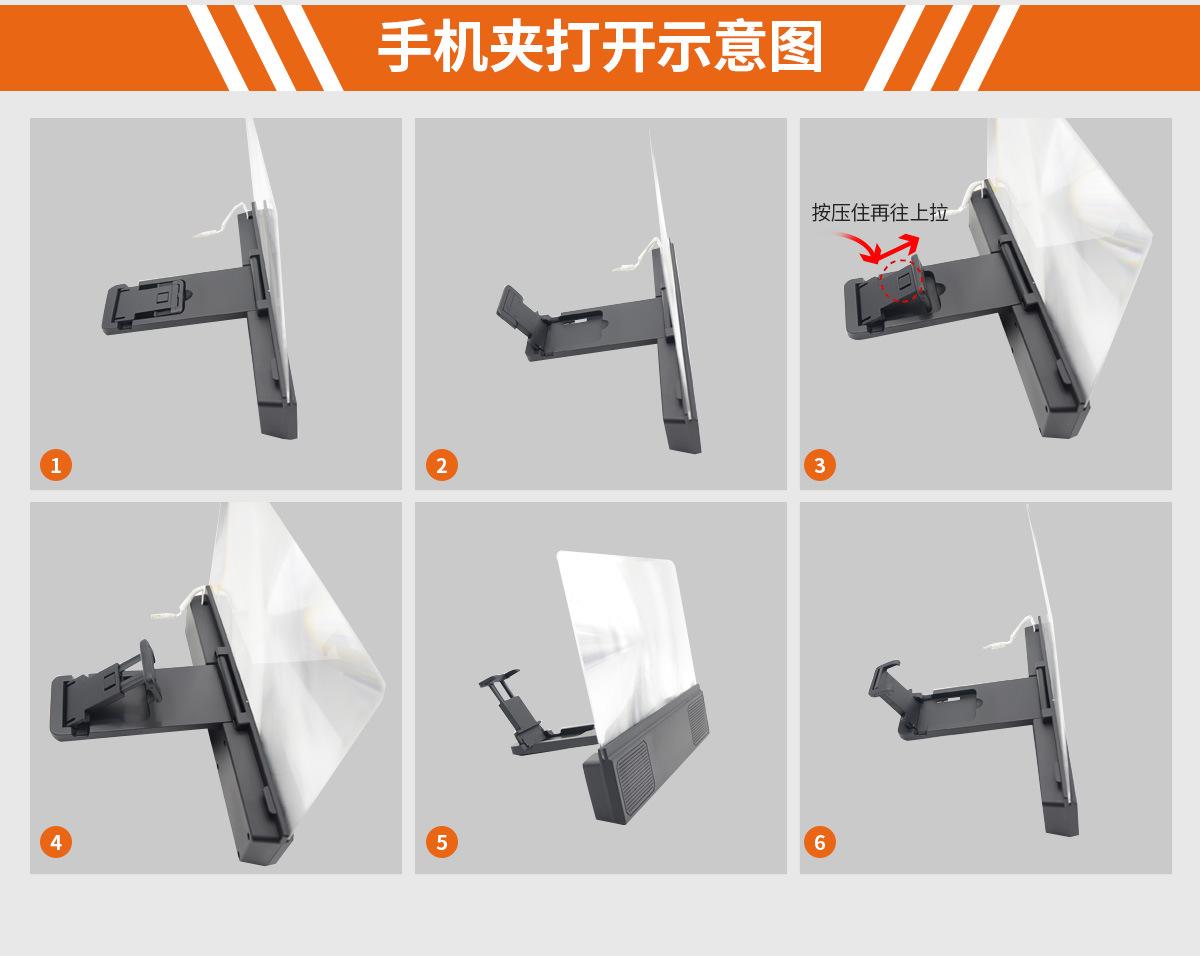 手机夹打开示意图

1

2

按压住再往上拉

3

4

5

6