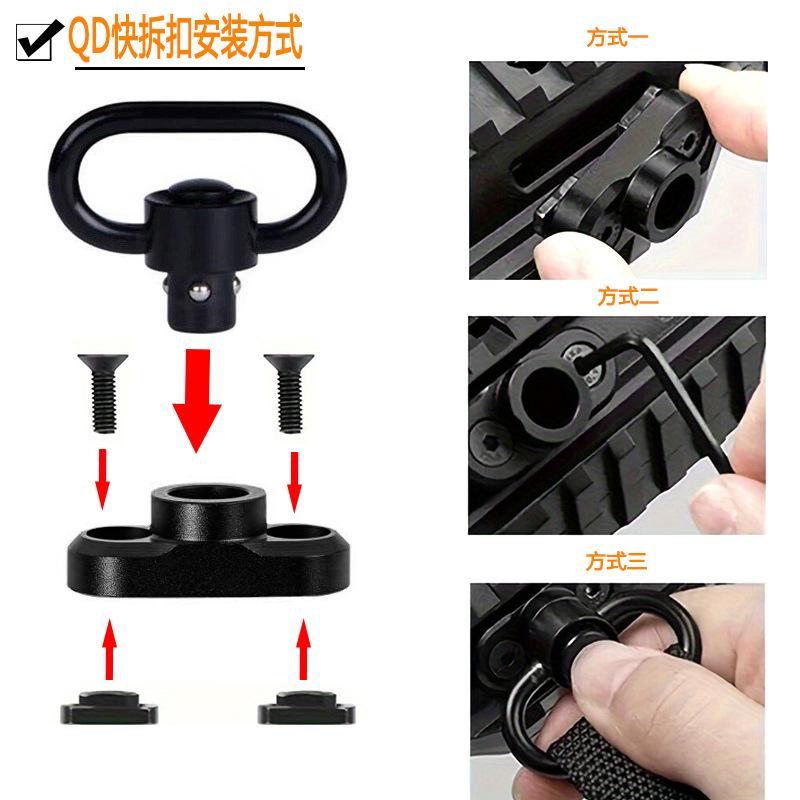 QD快拆扣安装方式

方式一

方式二

方式三