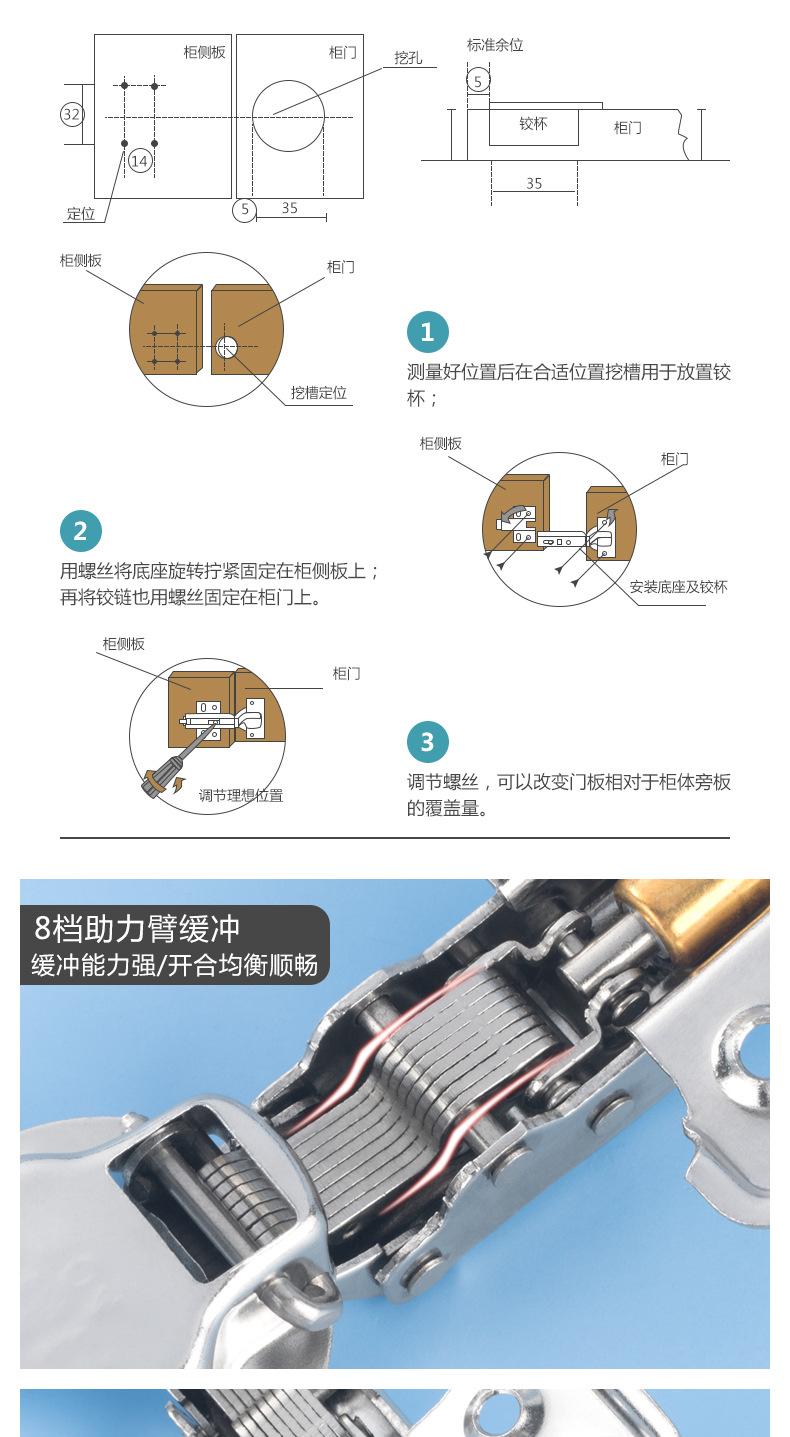 柜侧板
柜门
挖孔
32
14
定位
5
35
标准余位
5
铰杯
柜门
35

柜侧板
柜门
挖槽定位

1
测量好位置后在合适位置挖槽用于放置铰杯；

柜侧板
柜门
安装底座及铰杯

2
用螺丝将底座旋转拧紧固定在柜侧板上；再将铰链也用螺丝固定在柜门上。

柜侧板
柜门
调节理想位置

3
调节螺丝，可以改变门板相对于柜体旁板的覆盖量。

8档助力臂缓冲
缓冲能力强/开合均衡顺畅