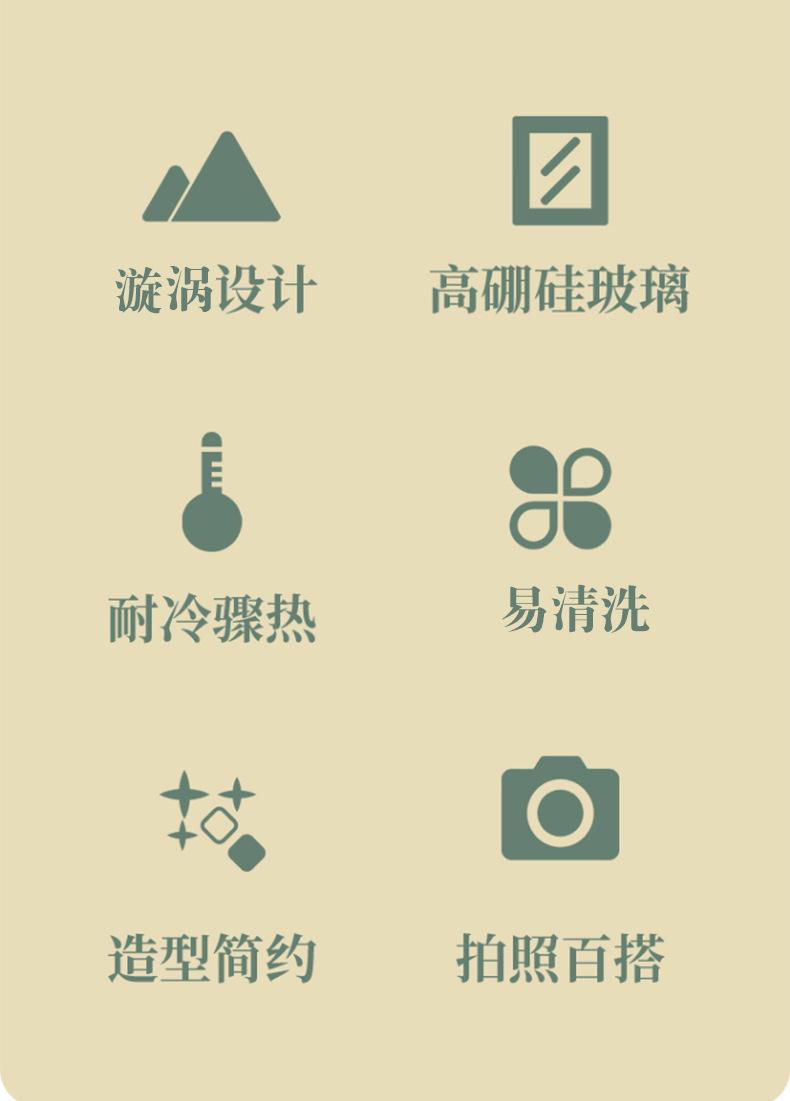 漩涡设计

高硼硅玻璃

耐冷骤热

易清洗

造型简约

拍照百搭