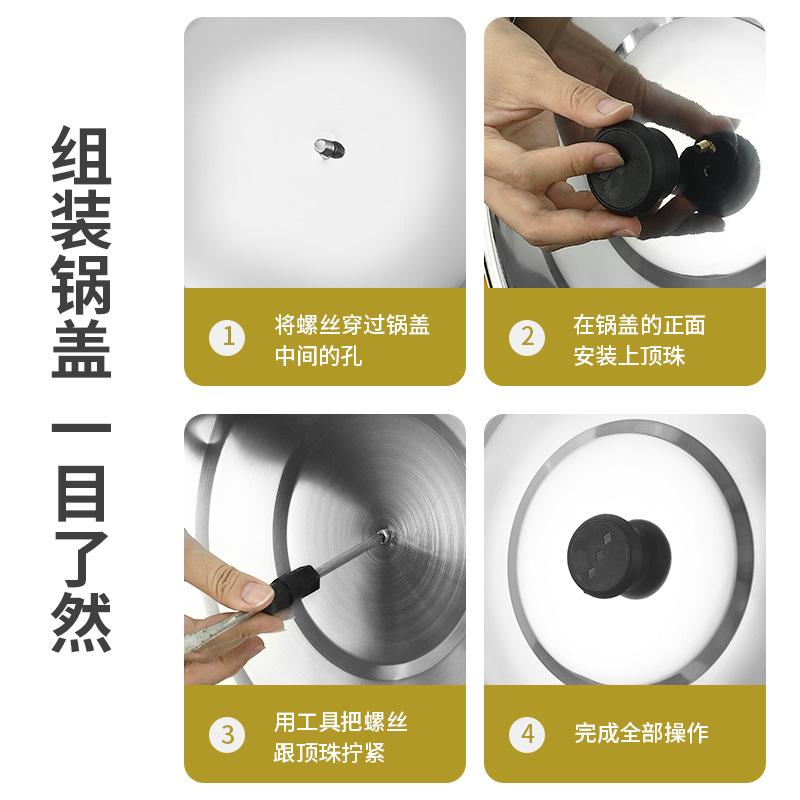 组装锅盖

一目了然

1 将螺丝穿过锅盖中间的孔

2 在锅盖的正面安装上顶珠

3 用工具把螺丝跟顶珠拧紧

4 完成全部操作