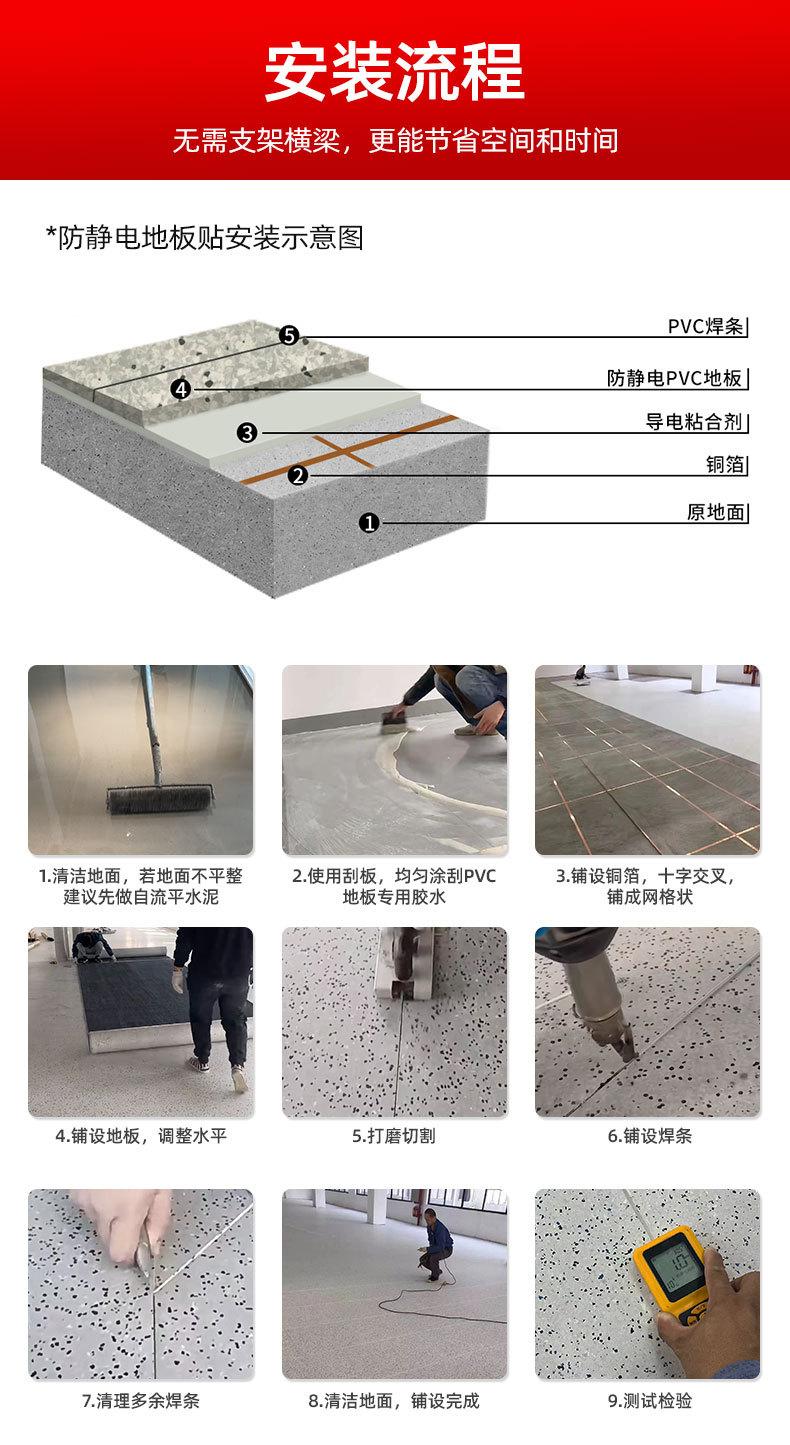 安装流程

无需支架横梁，更能节省空间和时间

*防静电地板贴安装示意图

5 PVC焊条
4 防静电PVC地板
3 导电粘合剂
2 铜箔
1 原地面

1.清洁地面，若地面不平整建议先做自流平水泥

2.使用刮板，均匀涂刮PVC地板专用胶水

3.铺设铜箔，十字交叉，铺成网格状

4.铺设地板，调整水平

5.打磨切割

6.铺设焊条

7.清理多余焊条

8.清洁地面，铺设完成

9.测试检验