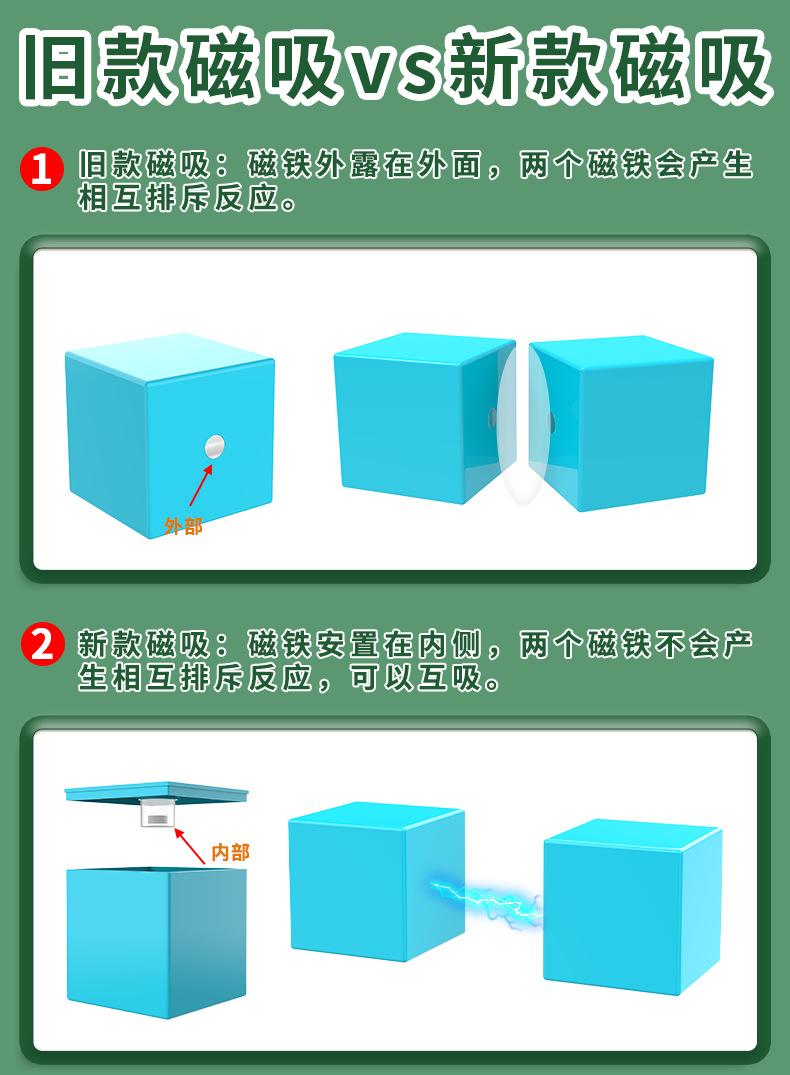 旧款磁吸vs新款磁吸

1 旧款磁吸：磁铁外露在外面，两个磁铁会产生相互排斥反应。

外部

2 新款磁吸：磁铁安置在内侧，两个磁铁不会产生相互排斥反应，可以互吸。

内部