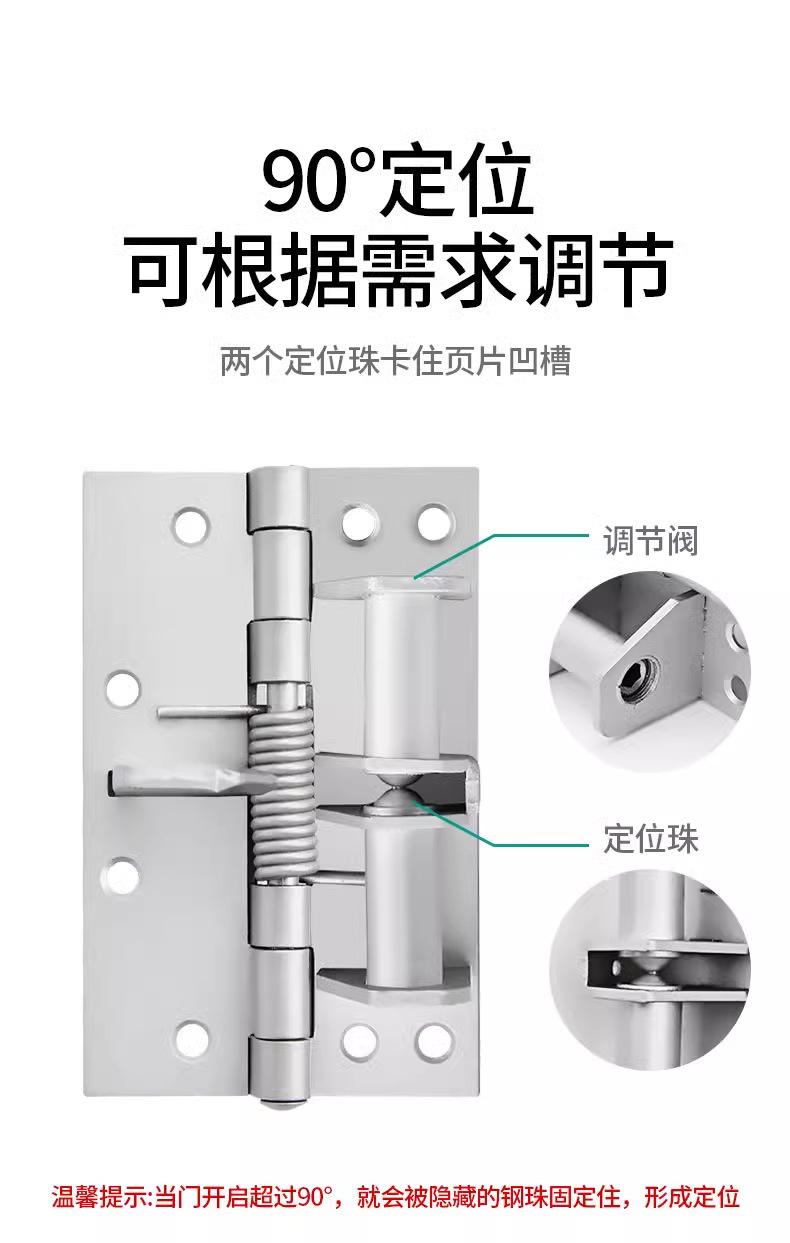 90°定位
可根据需求调节

两个定位珠卡住页片凹槽

调节阀

定位珠

温馨提示:当门开启超过90°，就会被隐藏的钢珠固定住，形成定位