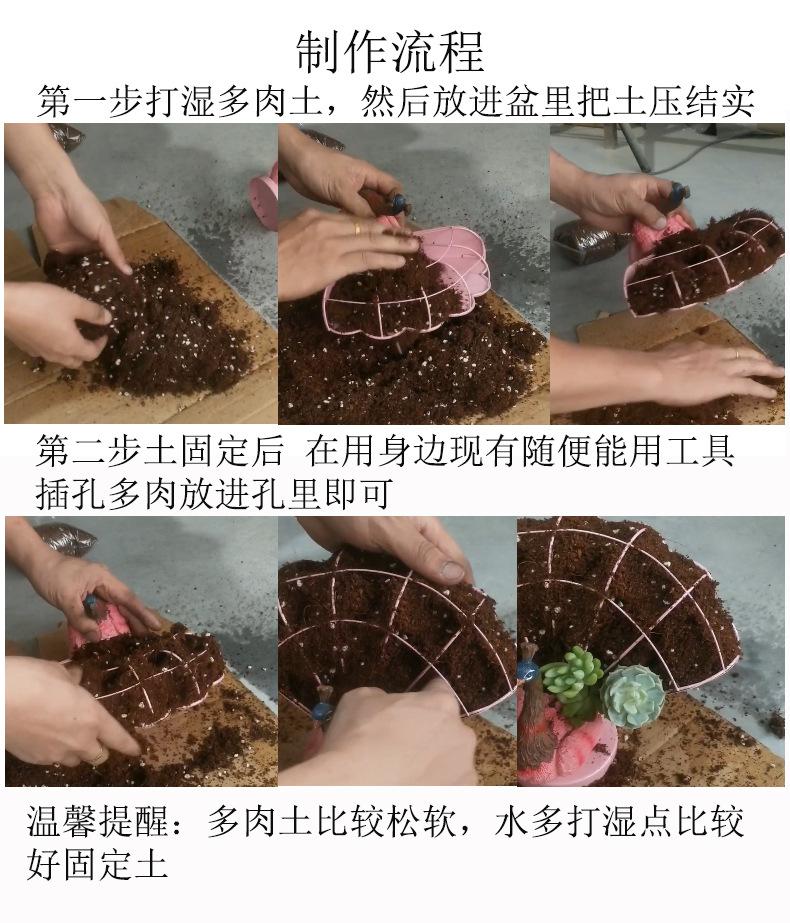 制作流程

第一步打湿多肉土，然后放进盆里把土压结实

第二步土固定后 在用身边现有随便能用工具插孔多肉放进孔里即可

温馨提醒：多肉土比较松软，水多打湿点比较好固定土