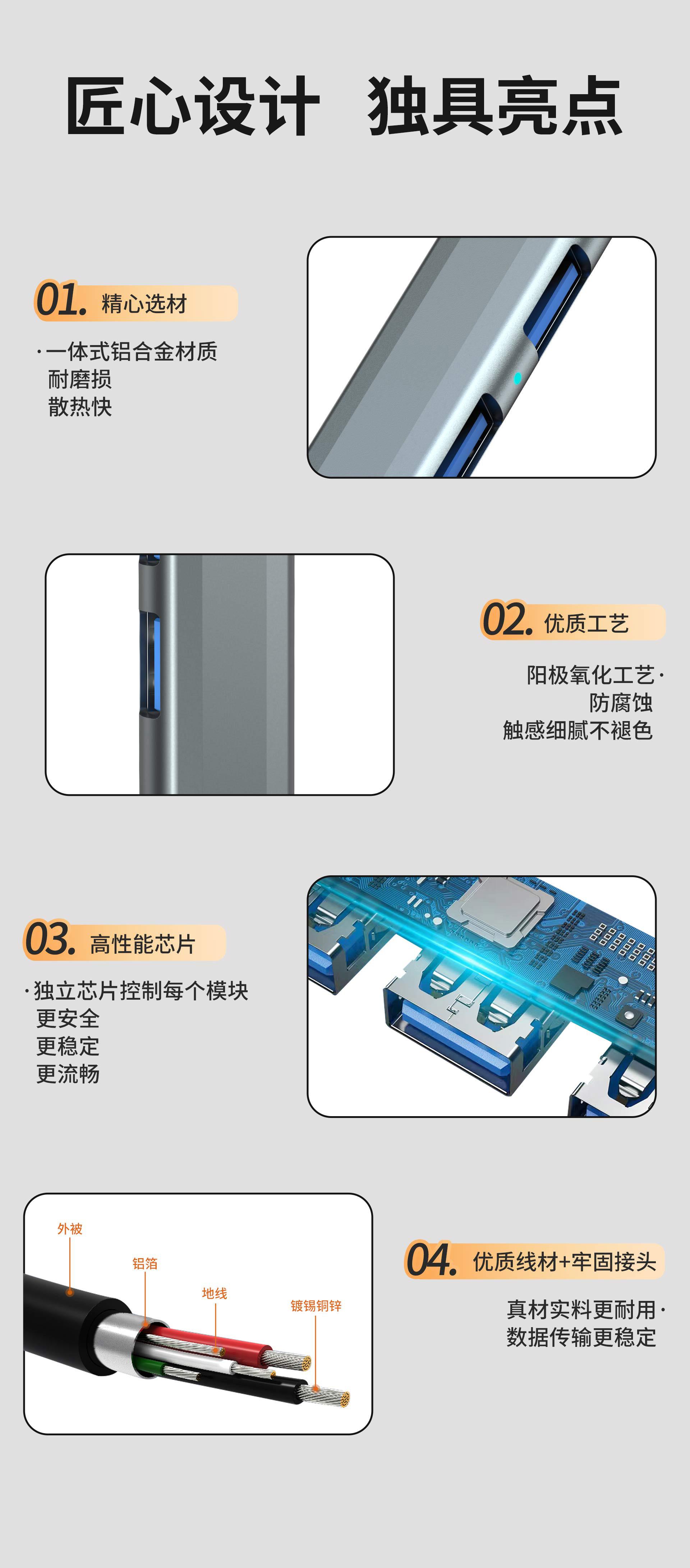 匠心设计 独具亮点

01. 精心选材

·一体式铝合金材质
耐磨损
散热快

02. 优质工艺

阳极氧化工艺·
防腐蚀
触感细腻不褪色

03. 高性能芯片

·独立芯片控制每个模块
更安全
更稳定
更流畅

外被
铝箔
地线
镀锡铜锌

04. 优质线材+牢固接头

真材实料更耐用·
数据传输更稳定