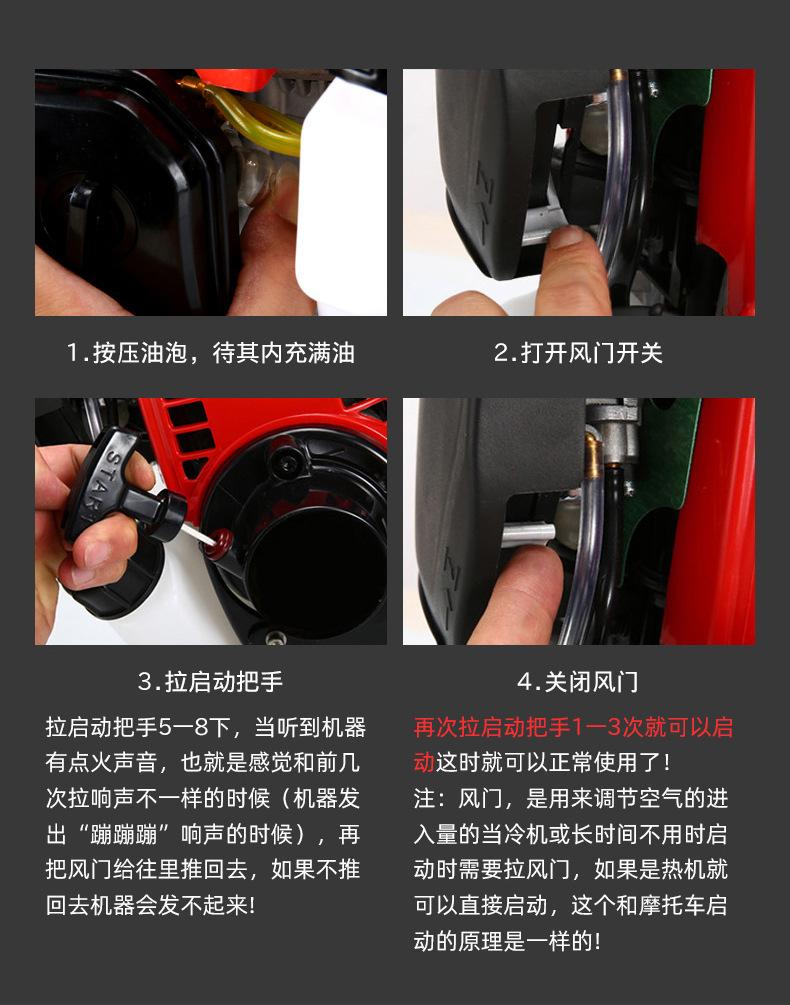 1.按压油泡，待其内充满油

2.打开风门开关

START

3.拉启动把手

拉启动把手5一8下，当听到机器有点火声音，也就是感觉和前几次拉响声不一样的时候（机器发出“蹦蹦蹦”响声的时候），再把风门给往里推回去，如果不推回去机器会发不起来!

4.关闭风门

再次拉启动把手1一3次就可以启动这时就可以正常使用了!
注：风门，是用来调节空气的进入量的当冷机或长时间不用时启动时需要拉风门，如果是热机就可以直接启动，这个和摩托车启动的原理是一样的!