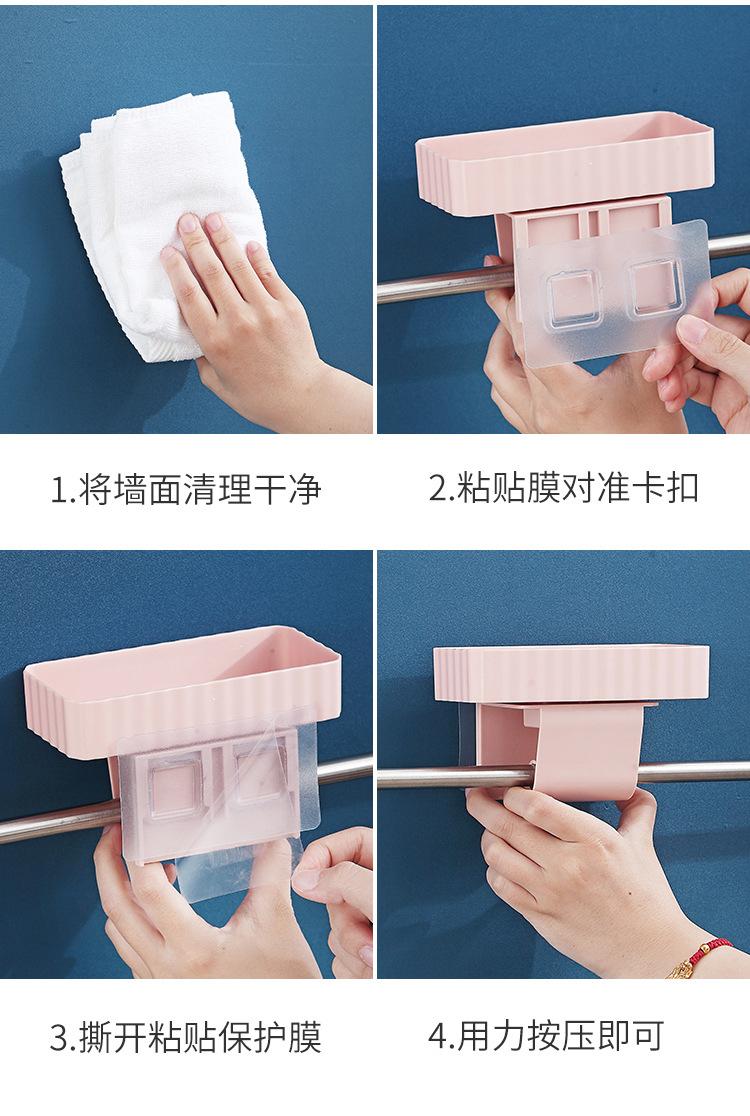 1.将墙面清理干净

2.粘贴膜对准卡扣

3.撕开粘贴保护膜

4.用力按压即可