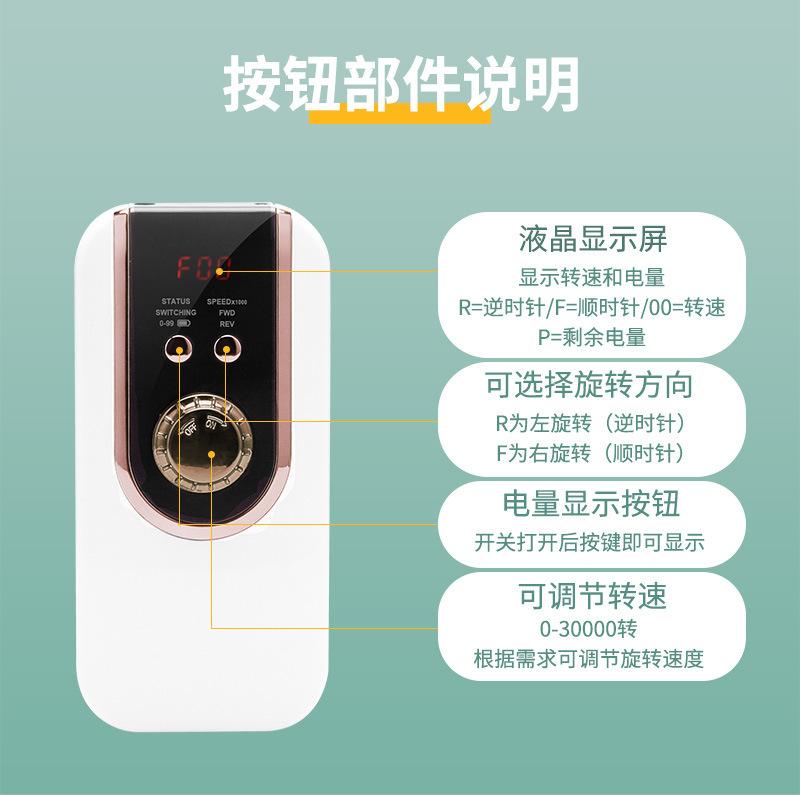 按钮部件说明

F00

STATUS SWITCHING 0-99

SPEEDx1000 FWD REV

OFF ON

液晶显示屏
显示转速和电量
R=逆时针/F=顺时针/00=转速
P=剩余电量

可选择旋转方向
R为左旋转（逆时针）
F为右旋转（顺时针）

电量显示按钮
开关打开后按键即可显示

可调节转速
0-30000转
根据需求可调节旋转速度