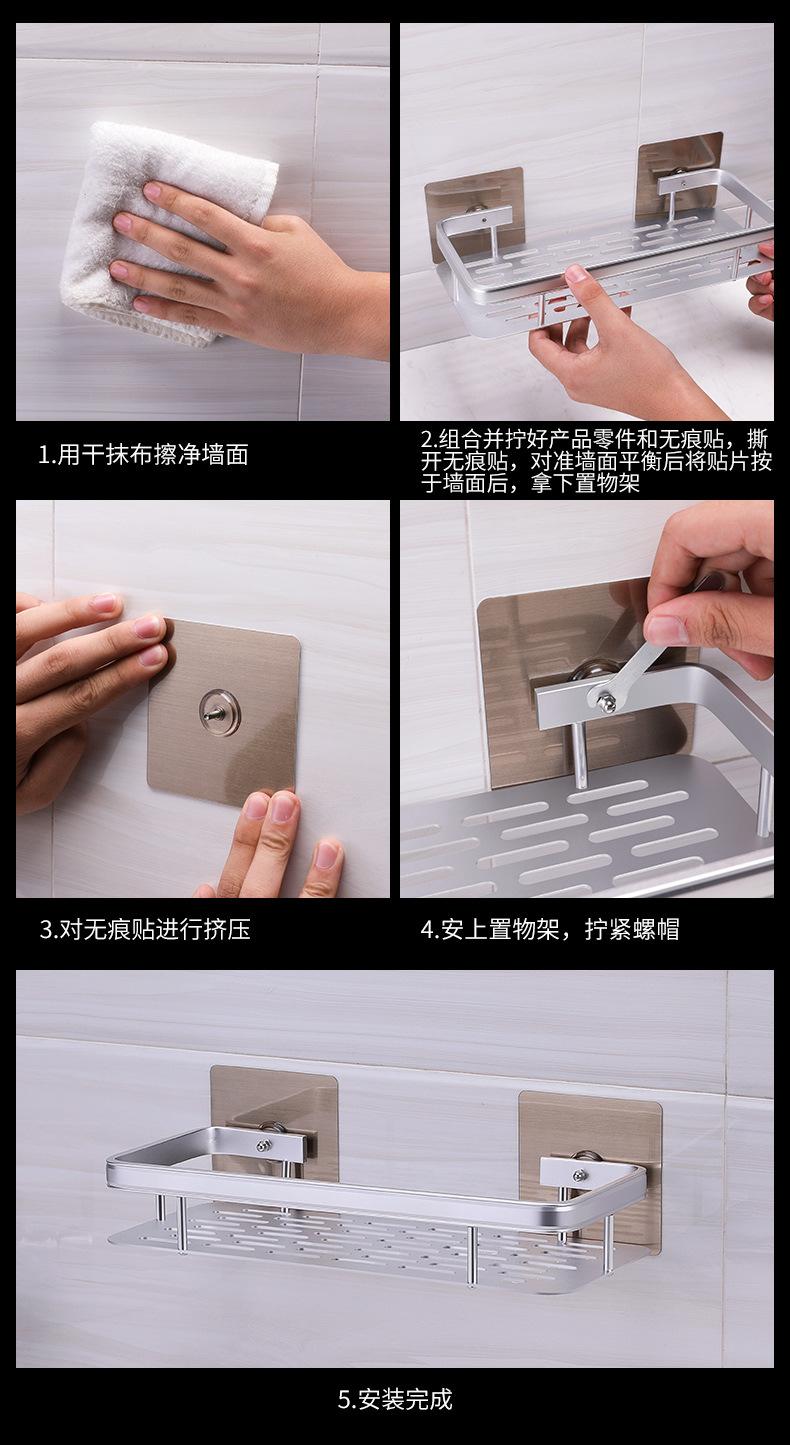 1.用干抹布擦净墙面

2.组合并拧好产品零件和无痕贴，撕开无痕贴，对准墙面平衡后将贴片按于墙面后，拿下置物架

3.对无痕贴进行挤压

4.安上置物架，拧紧螺帽

5.安装完成