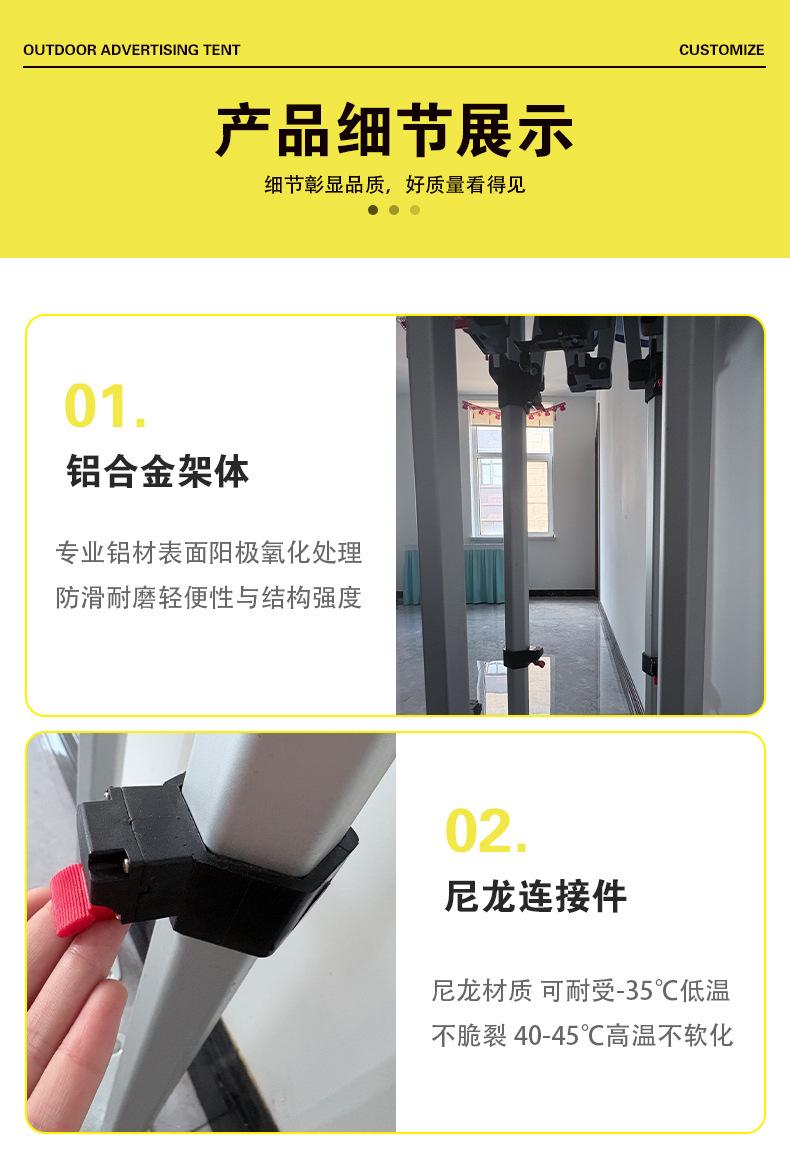 OUTDOOR ADVERTISING TENT

CUSTOMIZE

产品细节展示

细节彰显品质，好质量看得见

01.

铝合金架体

专业铝材表面阳极氧化处理
防滑耐磨轻便性与结构强度

02.

尼龙连接件

尼龙材质 可耐受-35℃低温
不脆裂 40-45℃高温不软化