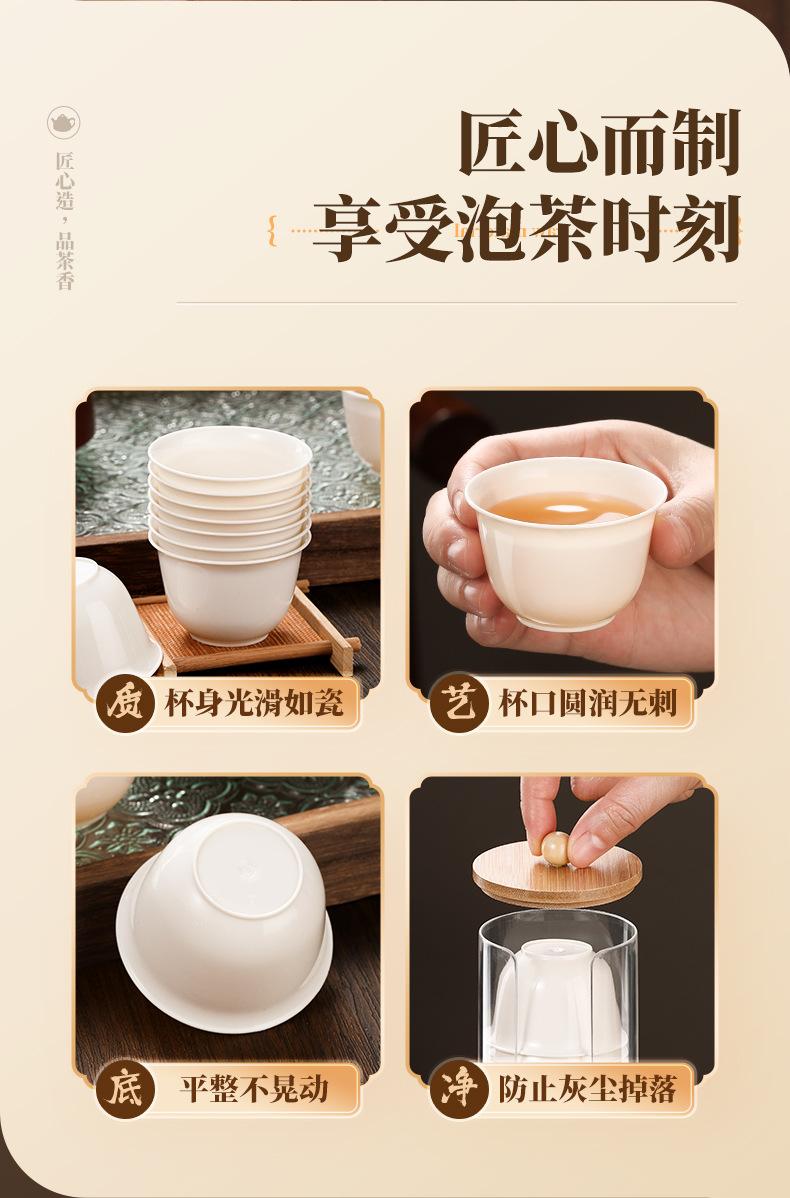 匠心造，品茶香

匠心而制
享受泡茶时刻

质 杯身光滑如瓷

艺 杯口圆润无刺

底 平整不晃动

净 防止灰尘掉落