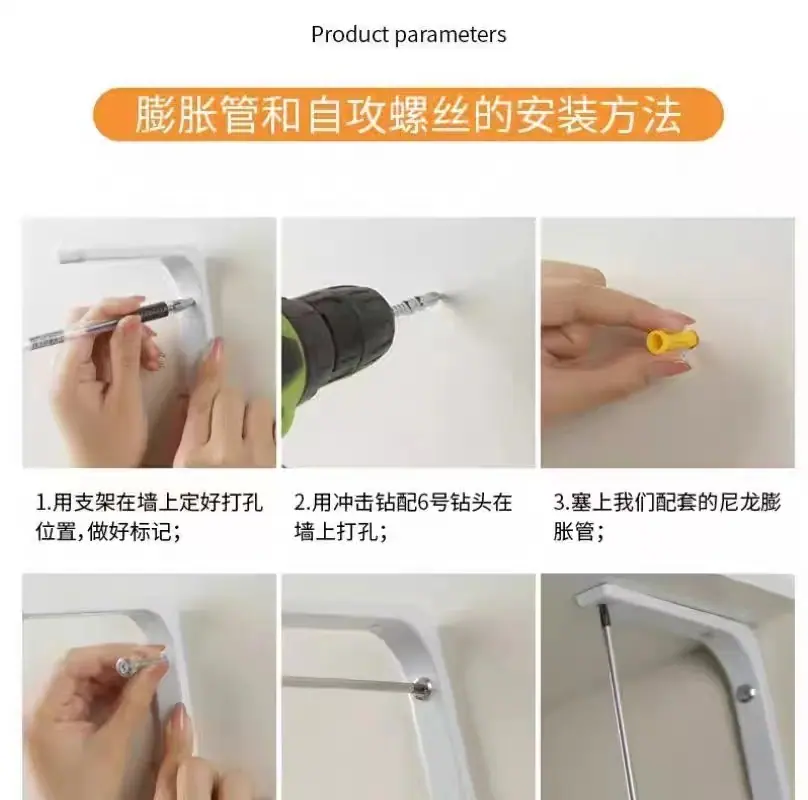 Product parameters

膨胀管和自攻螺丝的安装方法

1.用支架在墙上定好打孔位置,做好标记;

2.用冲击钻配6号钻头在墙上打孔;

3.塞上我们配套的尼龙膨胀管;