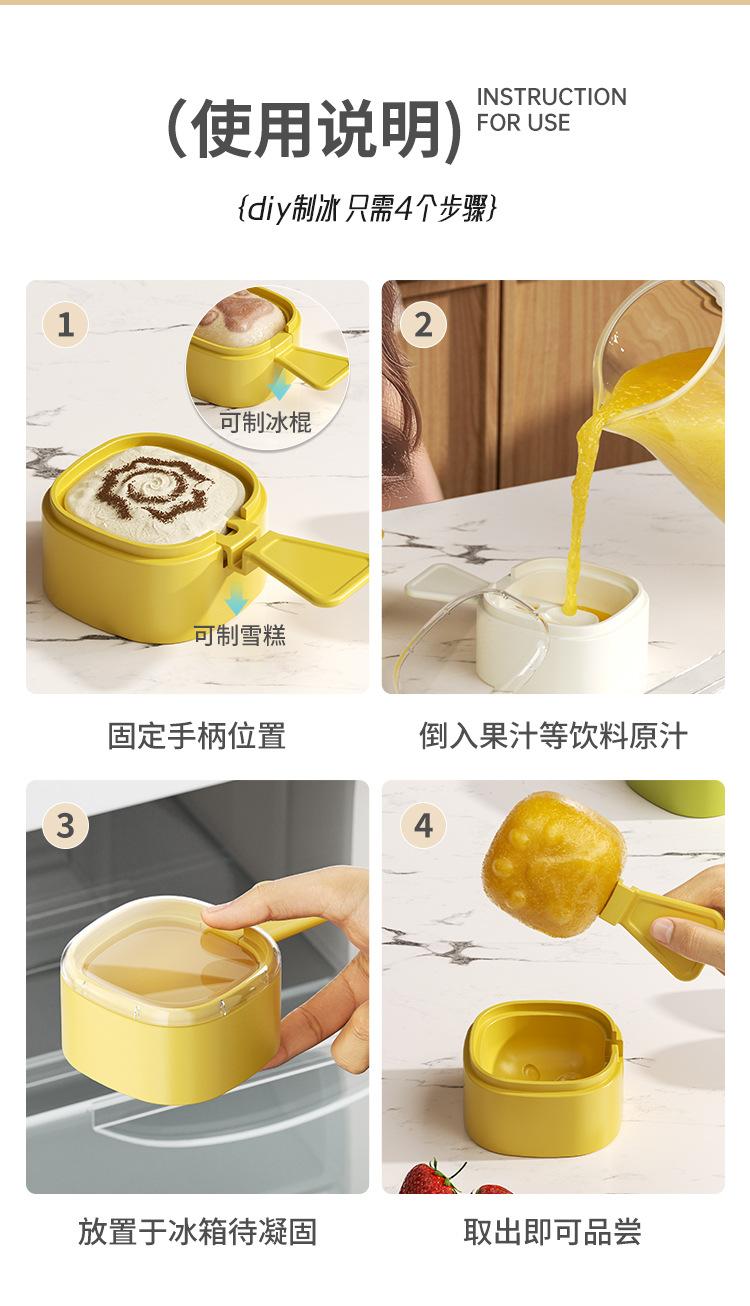 (使用说明) INSTRUCTION FOR USE

{diy制冰 只需4个步骤}

1

可制冰棍

可制雪糕

固定手柄位置

2

倒入果汁等饮料原汁

3

放置于冰箱待凝固

4

取出即可品尝