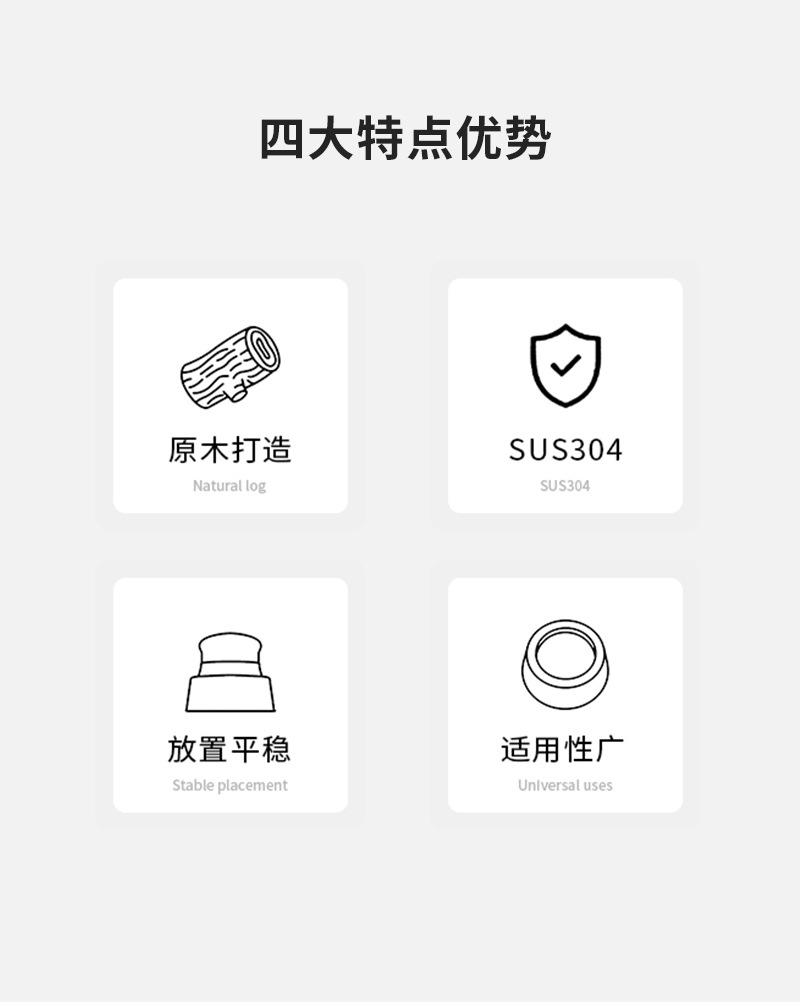 四大特点优势

原木打造
Natural log

SUS304
SUS304

放置平稳
Stable placement

适用性广
Universal uses