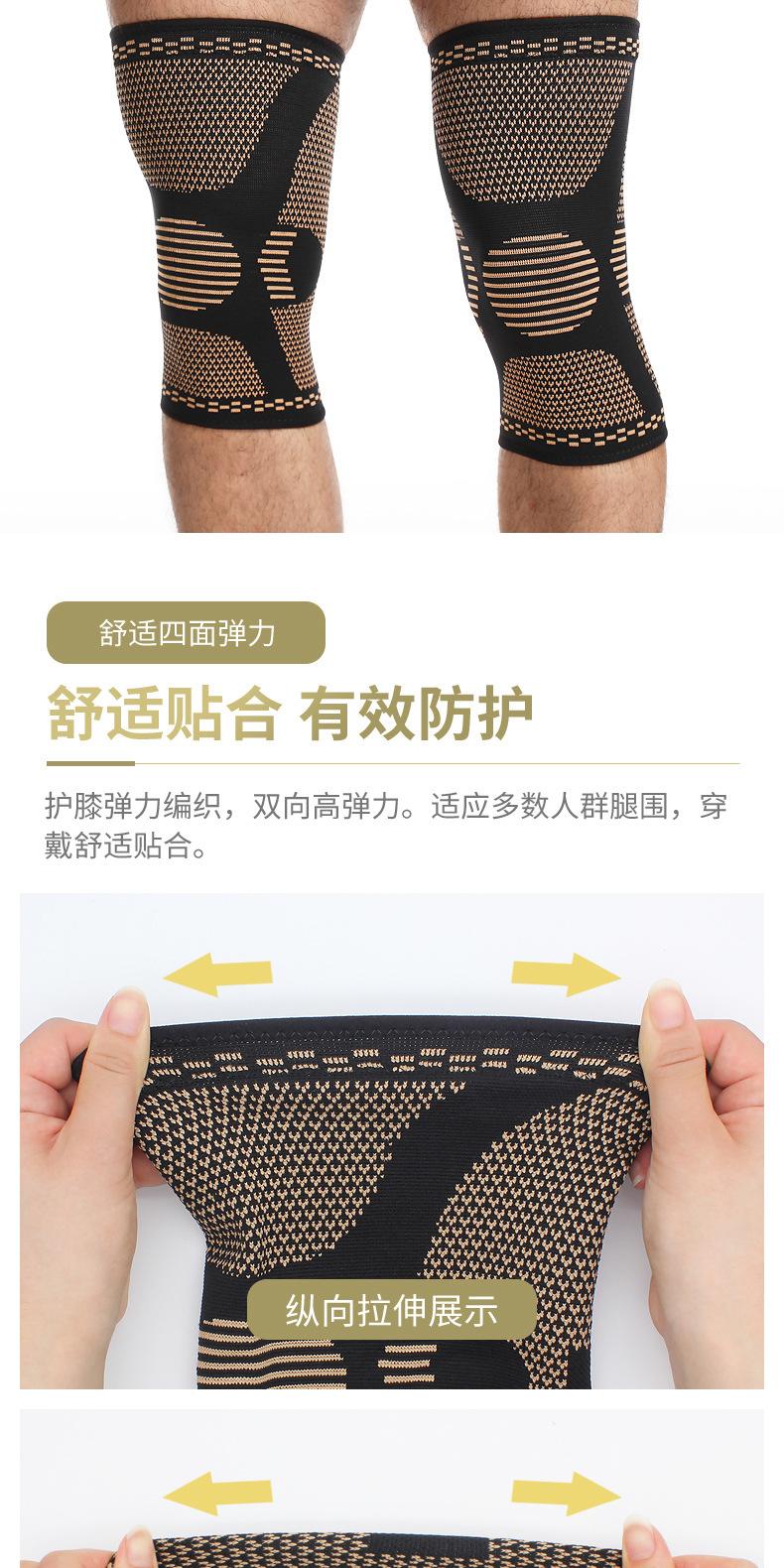 舒适四面弹力

舒适贴合 有效防护

护膝弹力编织，双向高弹力。适应多数人群腿围，穿戴舒适贴合。

纵向拉伸展示