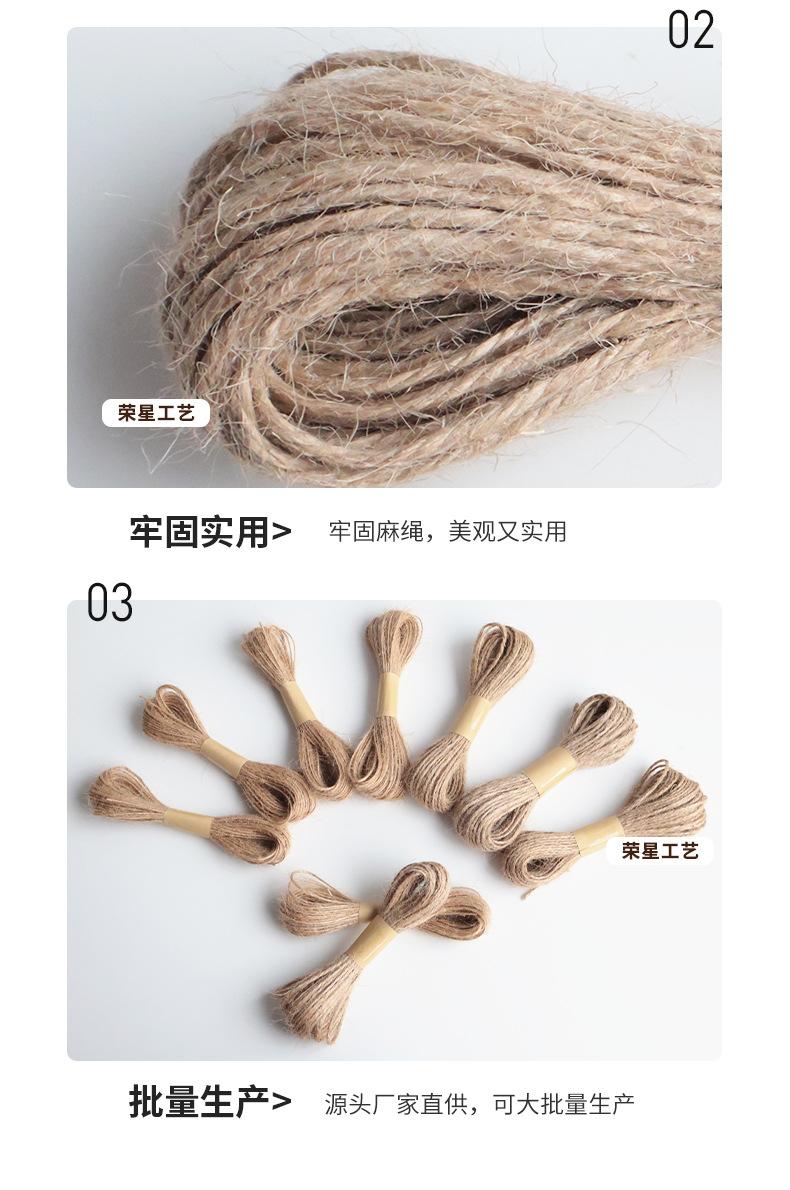 02

荣星工艺

牢固实用> 牢固麻绳，美观又实用

03

荣星工艺

批量生产> 源头厂家直供，可大批量生产