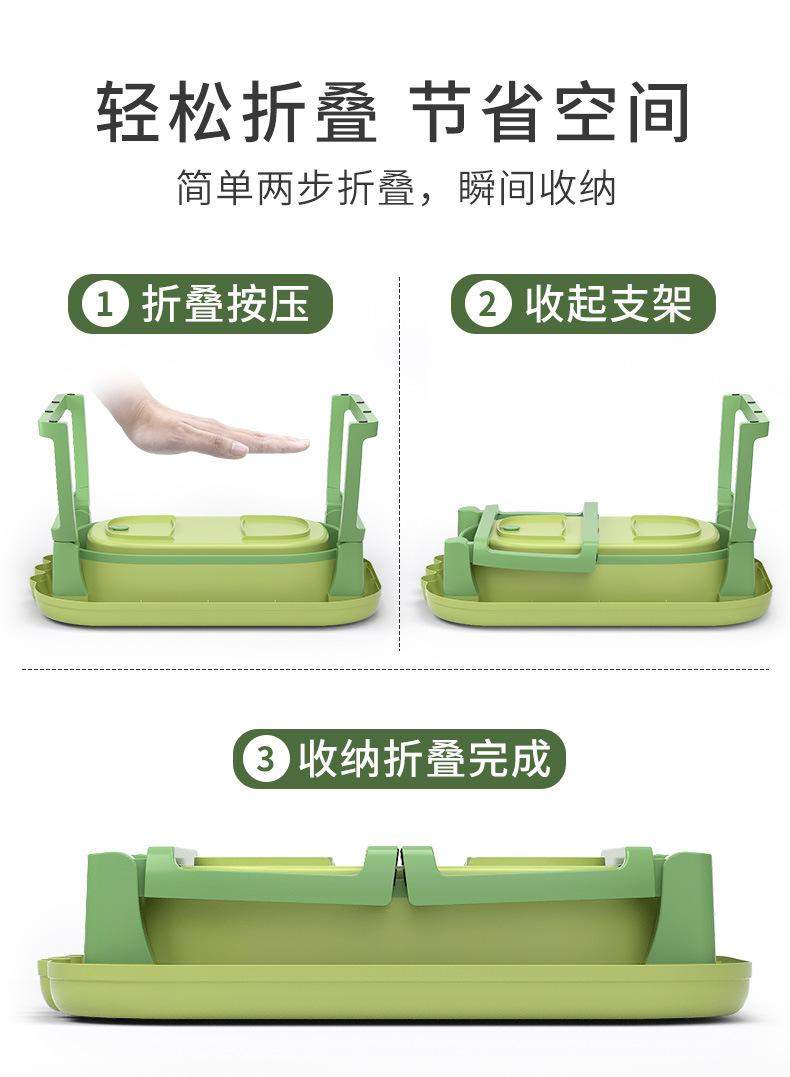 轻松折叠 节省空间

简单两步折叠，瞬间收纳

1 折叠按压

2 收起支架

3 收纳折叠完成