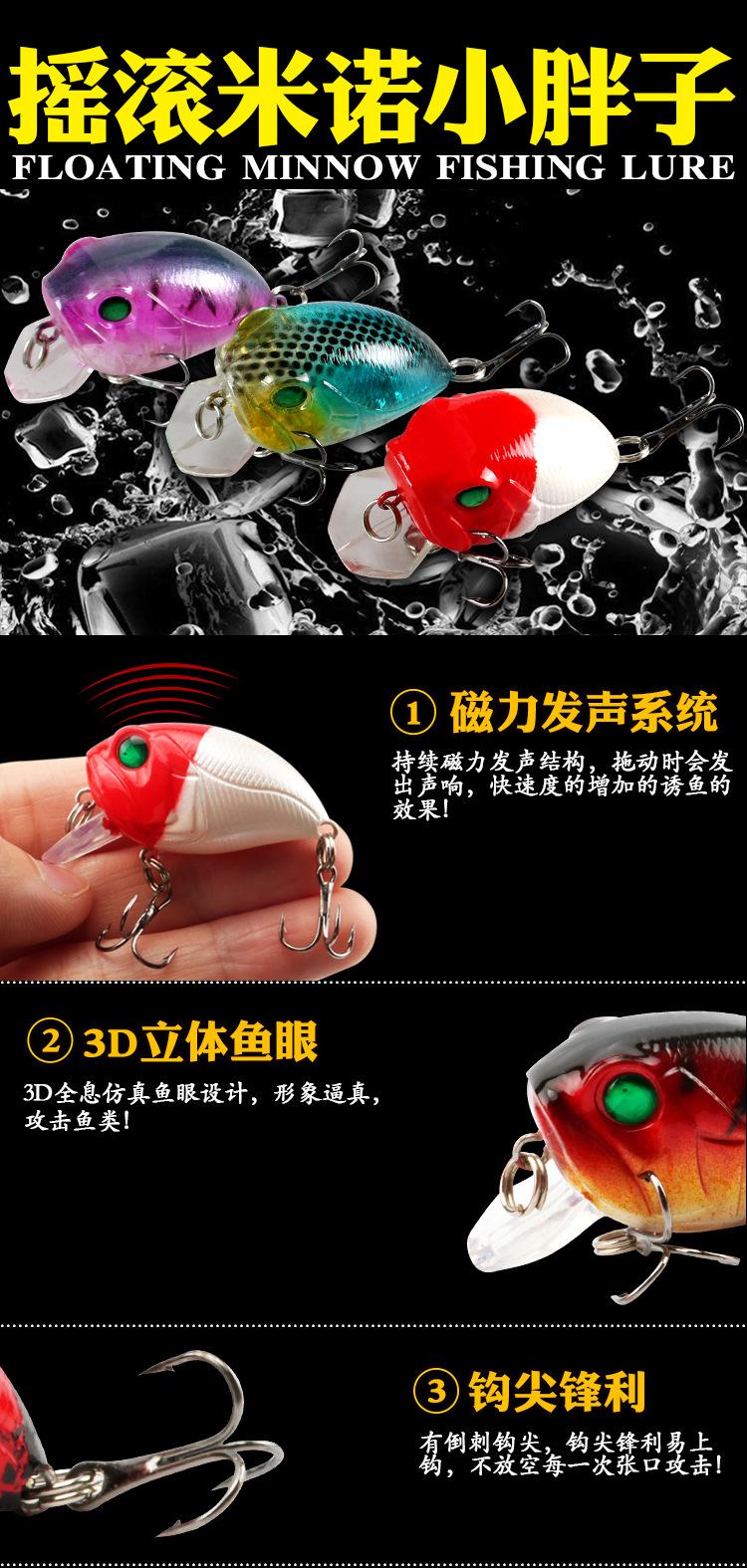 摇滚米诺小胖子
FLOATING MINNOW FISHING LURE

① 磁力发声系统

持续磁力发声结构，拖动时会发出声响，快速度的增加的诱鱼的效果!

② 3D立体鱼眼

3D全息仿真鱼眼设计，形象逼真，攻击鱼类!

③ 钩尖锋利

有倒刺钩尖，钩尖锋利易上钩，不放空每一次张口攻击!