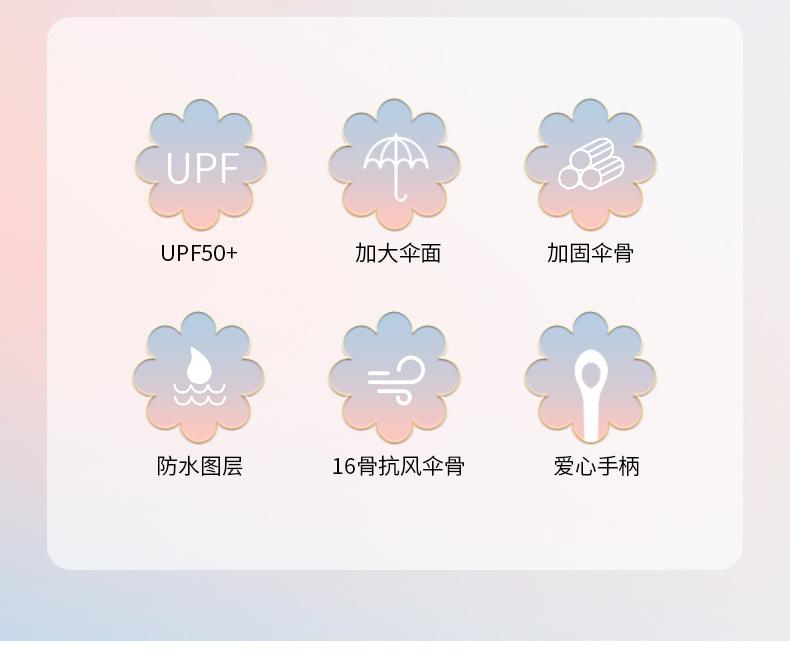 UPF

UPF50+

加大伞面

加固伞骨

防水图层

16骨抗风伞骨

爱心手柄