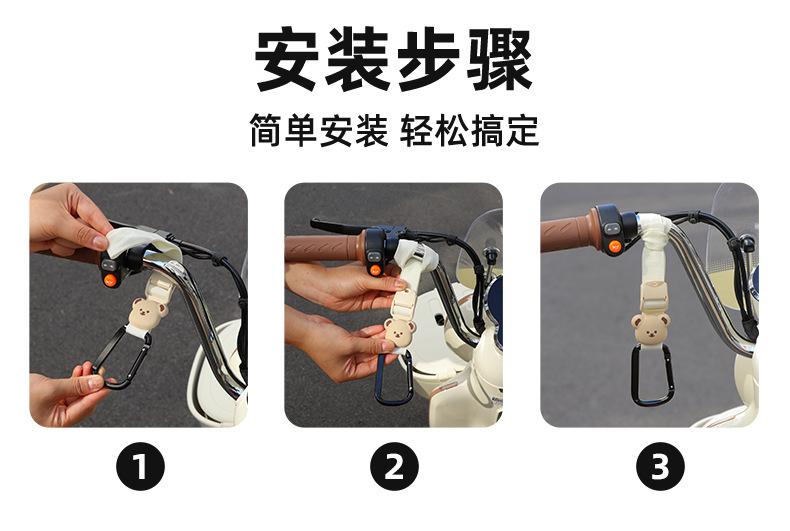 安装步骤

简单安装 轻松搞定

1

2

3