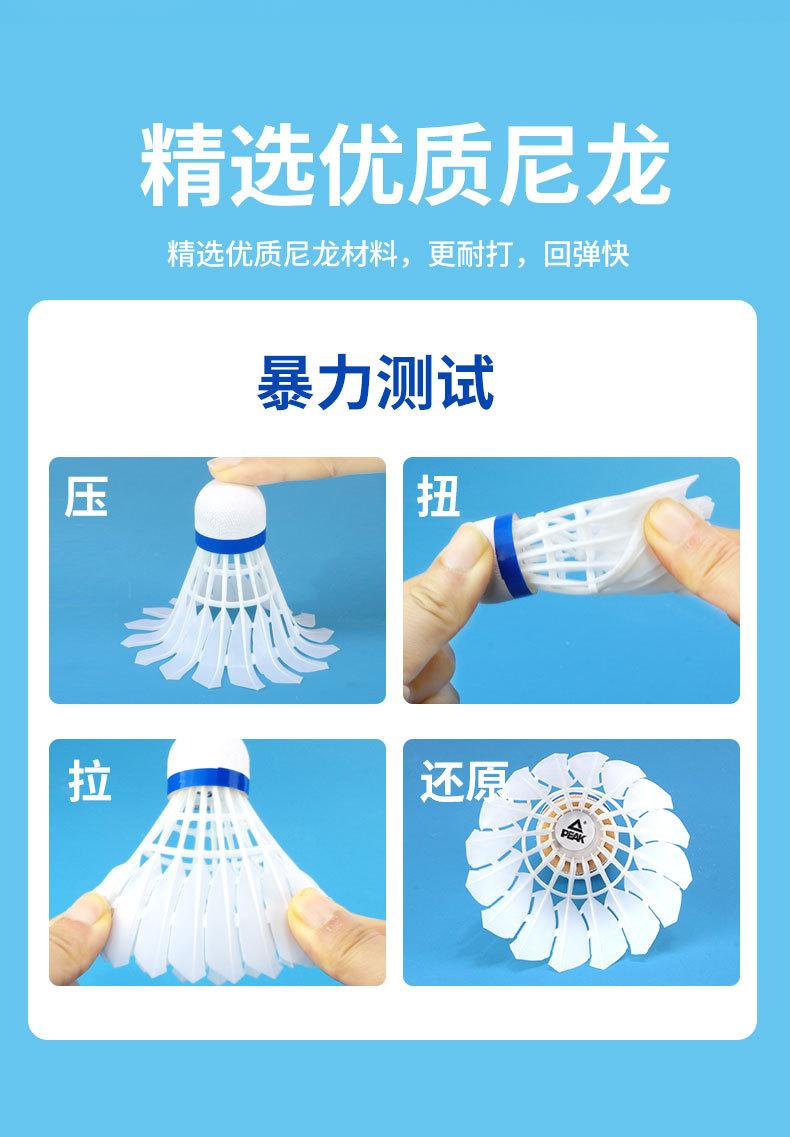 精选优质尼龙

精选优质尼龙材料，更耐打，回弹快

暴力测试

压

扭

拉

还原

PEAK