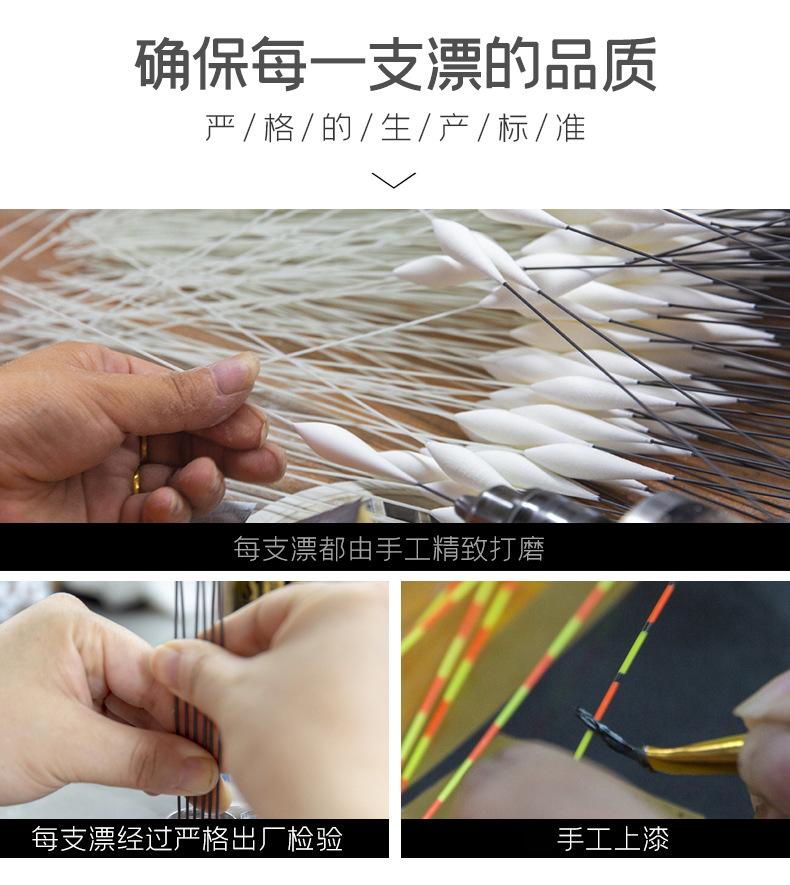 确保每一支漂的品质

严/格/的/生/产/标/准

每支漂都由手工精致打磨

每支漂经过严格出厂检验

手工上漆